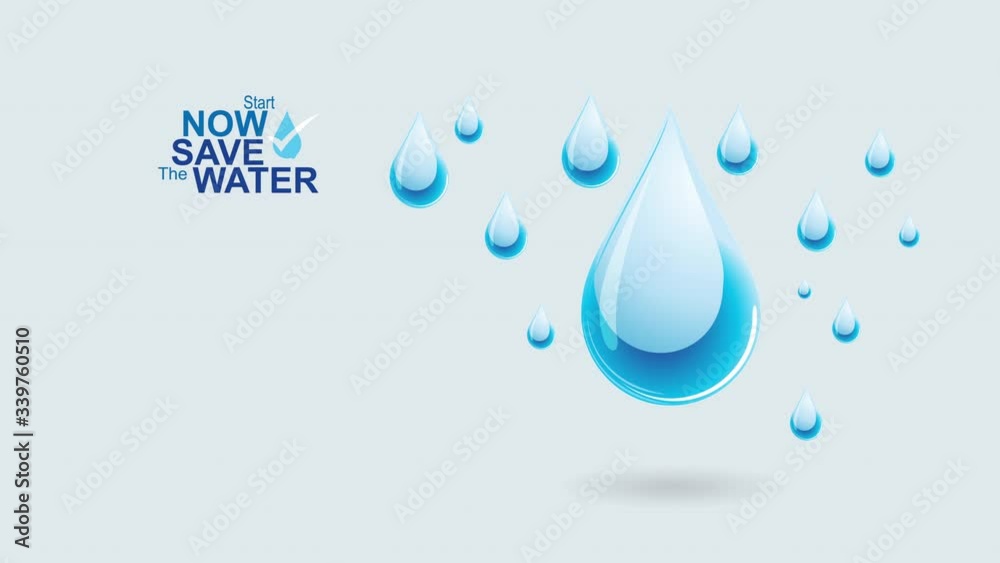 Start
NOW
SAVE
The WATER

Adobe Stock | #339760510