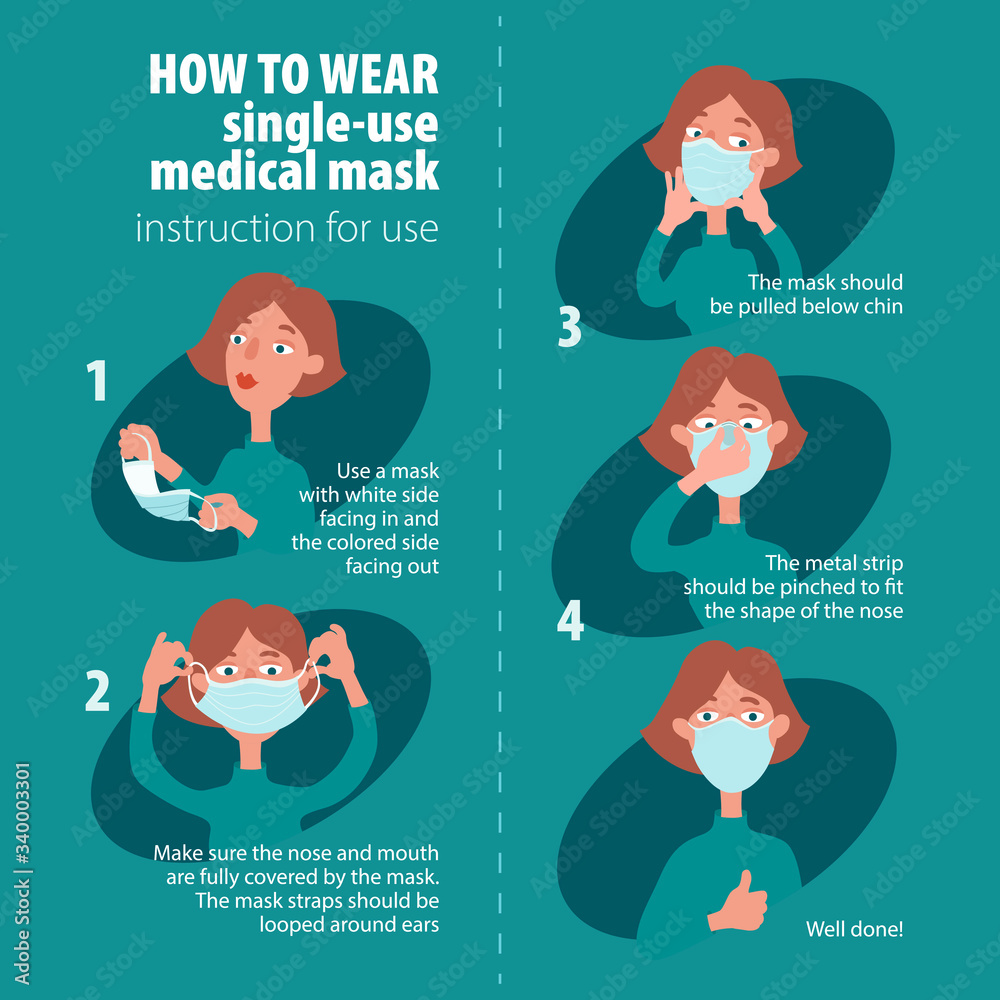 HOW TO WEAR single-use medical mask

instruction for use

1

Use a mask with white side facing in and the colored side facing out

2

Make sure the nose and mouth are fully covered by the mask. The mask straps should be looped around ears

3

The mask should be pulled below chin

4

The metal strip should be pinched to fit the shape of the nose

Well done!

Adobe Stock | #340003301