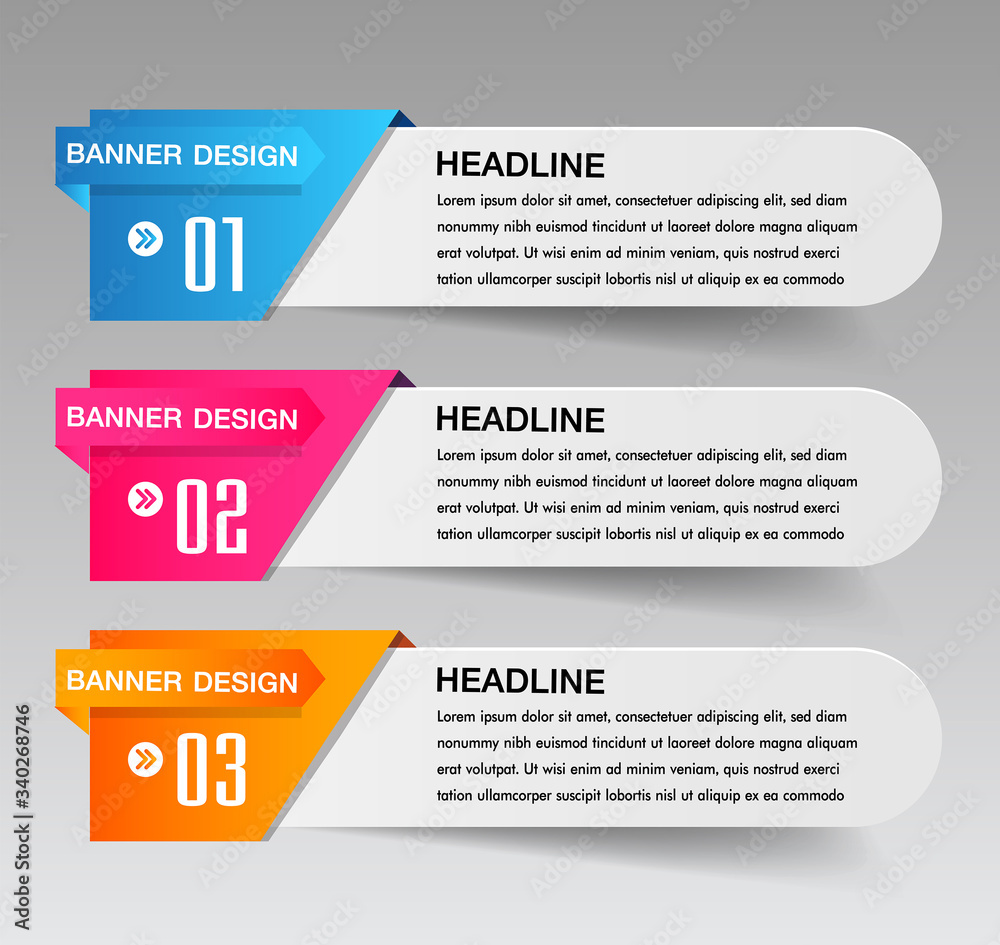 BANNER DESIGN

01

HEADLINE

Lorem ipsum dolor sit amet, consectetuer adipiscing elit, sed diam nonummy nibh euismod tincidunt ut laoreet dolore magna aliquam erat volutpat. Ut wisi enim ad minim veniam, quis nostrud exerci tation ullamcorper suscipit lobortis nisl ut aliquip ex ea commodo

BANNER DESIGN

02

HEADLINE

Lorem ipsum dolor sit amet, consectetuer adipiscing elit, sed diam nonummy nibh euismod tincidunt ut laoreet dolore magna aliquam erat volutpat. Ut wisi enim ad minim veniam, quis nostrud exerci tation ullamcorper suscipit lobortis nisl ut aliquip ex ea commodo

BANNER DESIGN

03

HEADLINE

Lorem ipsum dolor sit amet, consectetuer adipiscing elit, sed diam nonummy nibh euismod tincidunt ut laoreet dolore magna aliquam erat volutpat. Ut wisi enim ad minim veniam, quis nostrud exerci tation ullamcorper suscipit lobortis nisl ut aliquip ex ea commodo

Adobe Stock | #340268746