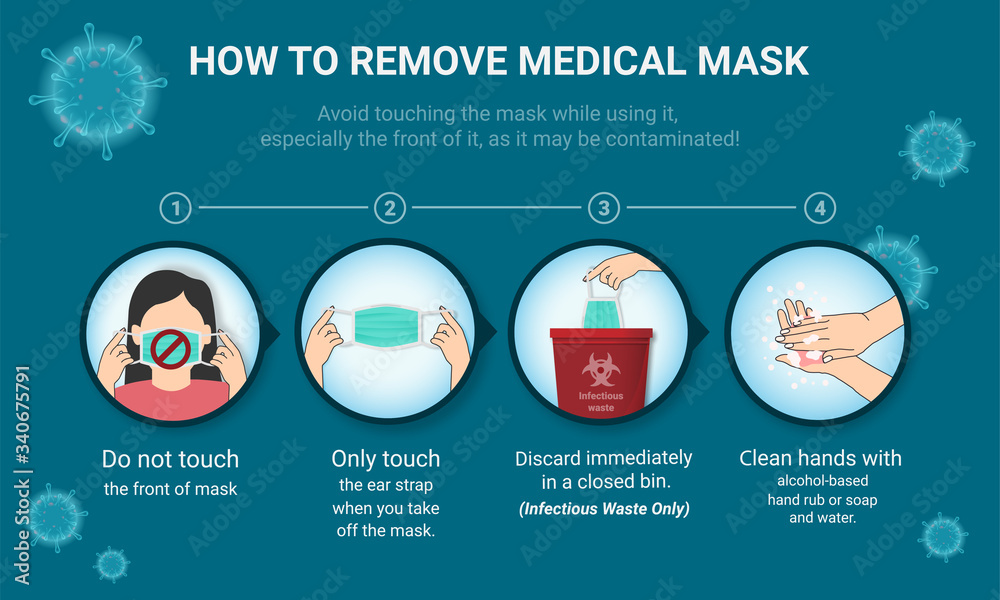 HOW TO REMOVE MEDICAL MASK

Avoid touching the mask while using it, especially the front of it, as it may be contaminated!

1

2

3

4

Infectious waste

Do not touch the front of mask

Only touch the ear strap when you take off the mask.

Discard immediately in a closed bin.
(Infectious Waste Only)

Clean hands with alcohol-based hand rub or soap and water.

Adobe Stock | #340675791