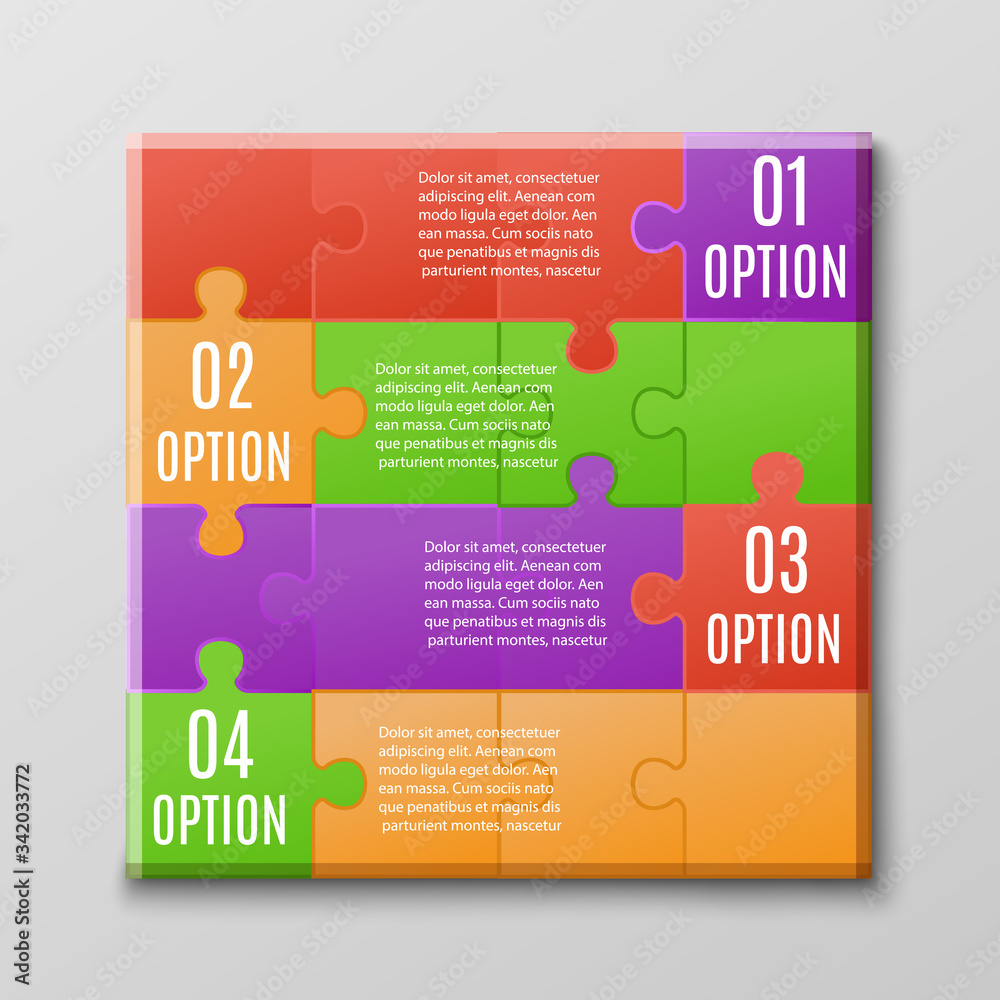 Dolor sit amet, consectetuer adipiscing elit. Aenean com modo ligula eget dolor. Aen ean massa. Cum sociis nato que penatibus et magnis dis parturient montes, nascetur

01
OPTION

02
OPTION

Dolor sit amet, consectetuer adipiscing elit. Aenean com modo ligula eget dolor. Aen ean massa. Cum sociis nato que penatibus et magnis dis parturient montes, nascetur

Dolor sit amet, consectetuer adipiscing elit. Aenean com modo ligula eget dolor. Aen ean massa. Cum sociis nato que penatibus et magnis dis parturient montes, nascetur

03
OPTION

04
OPTION

Dolor sit amet, consectetuer adipiscing elit. Aenean com modo ligula eget dolor. Aen ean massa. Cum sociis nato que penatibus et magnis dis parturient montes, nascetur

Adobe Stock | #342033772