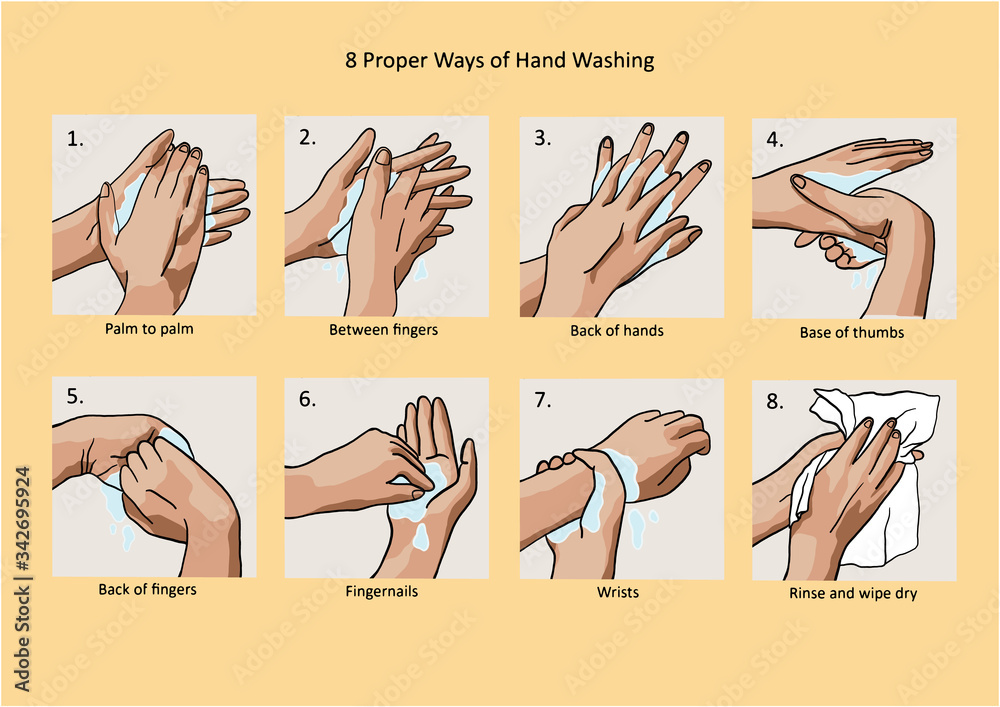 8 Proper Ways of Hand Washing

1.
Palm to palm

2.
Between fingers

3.
Back of hands

4.
Base of thumbs

5.
Back of fingers

6.
Fingernails

7.
Wrists

8.
Rinse and wipe dry

Adobe Stock | #342695924