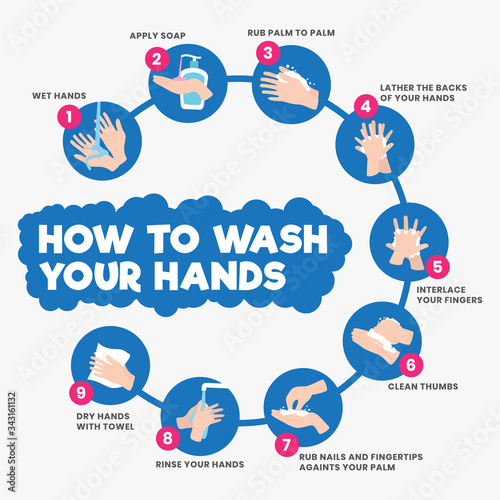 HOW TO WASH YOUR HANDS

1 WET HANDS

2 APPLY SOAP

3 RUB PALM TO PALM

4 LATHER THE BACKS OF YOUR HANDS

5 INTERLACE YOUR FINGERS

6 CLEAN THUMBS

7 RUB NAILS AND FINGERTIPS AGAINTS YOUR PALM

8 RINSE YOUR HANDS

9 DRY HANDS WITH TOWEL

Adobe Stock | #343161132