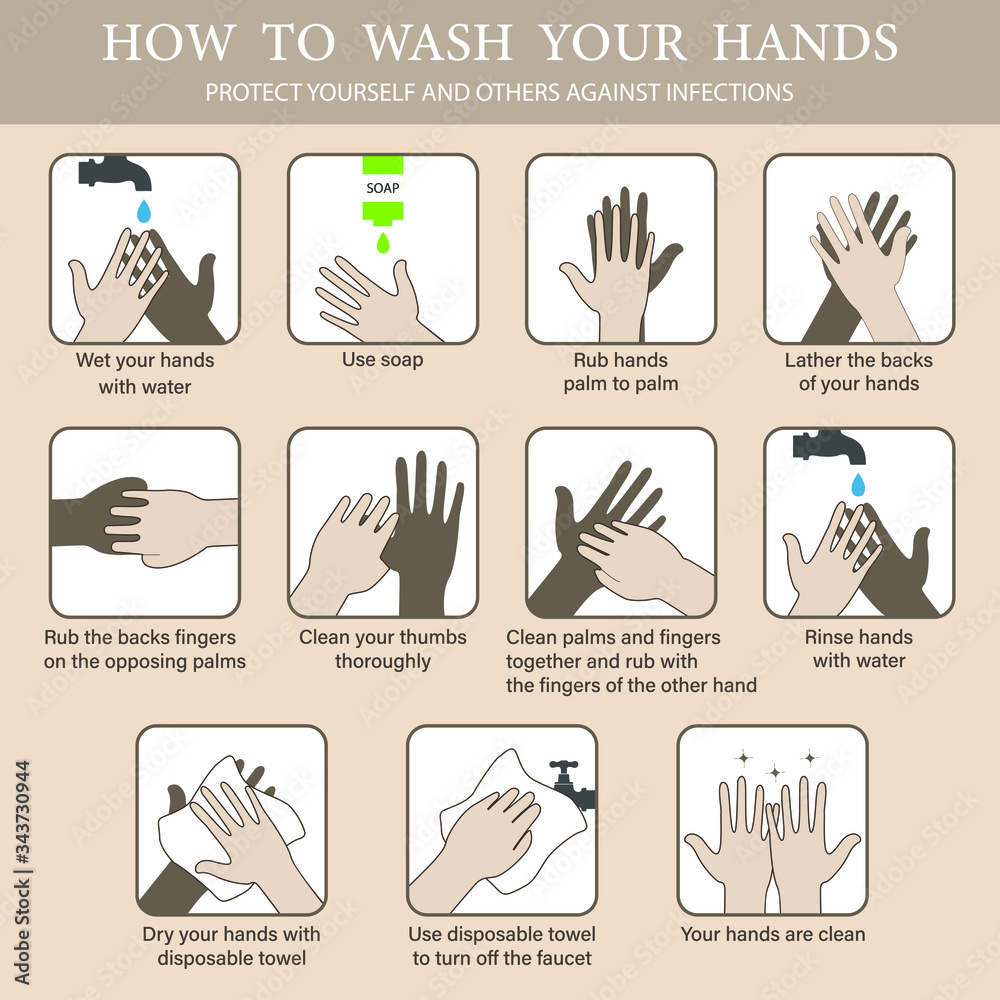 HOW TO WASH YOUR HANDS

PROTECT YOURSELF AND OTHERS AGAINST INFECTIONS

Wet your hands with water

SOAP

Use soap

Rub hands palm to palm

Lather the backs of your hands

Rub the backs fingers on the opposing palms

Clean your thumbs thoroughly

Clean palms and fingers together and rub with the fingers of the other hand

Rinse hands with water

Dry your hands with disposable towel

Use disposable towel to turn off the faucet

Your hands are clean

Adobe Stock | #343730944