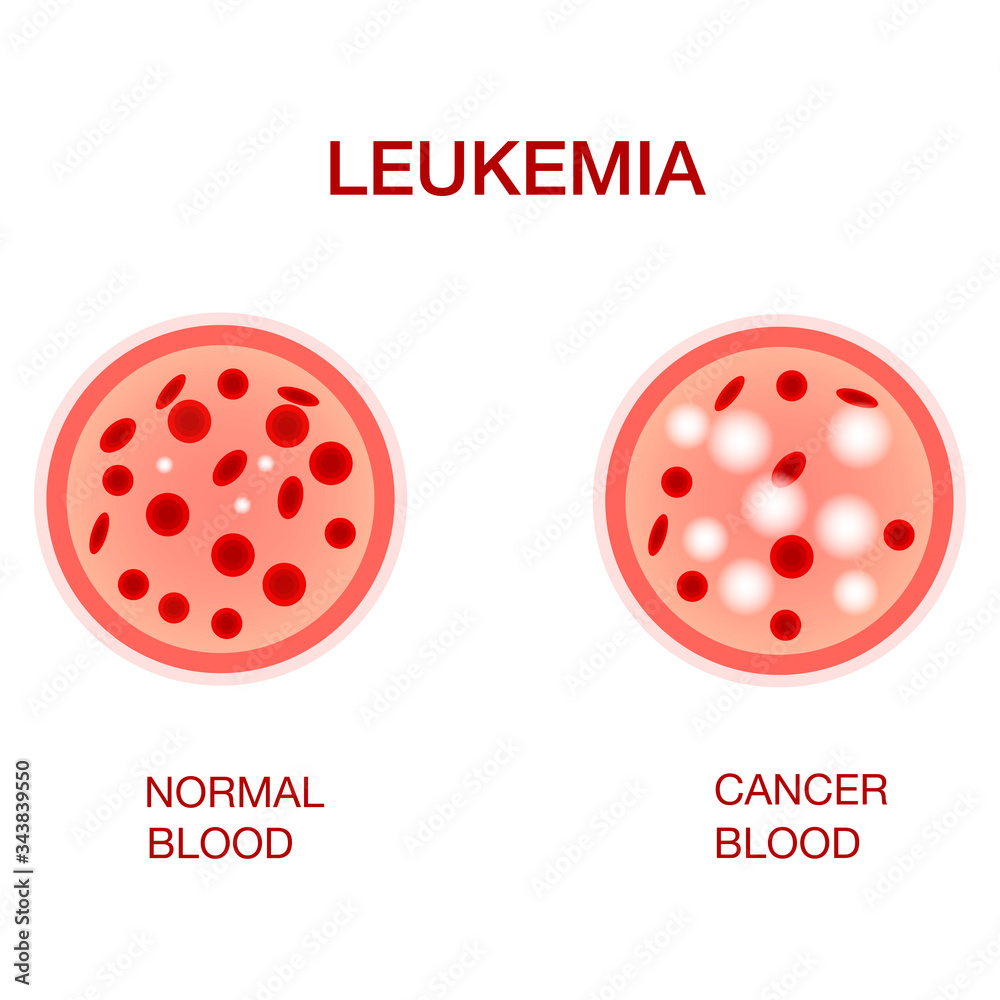 LEUKEMIA

NORMAL BLOOD

CANCER BLOOD

Adobe Stock | #343839550