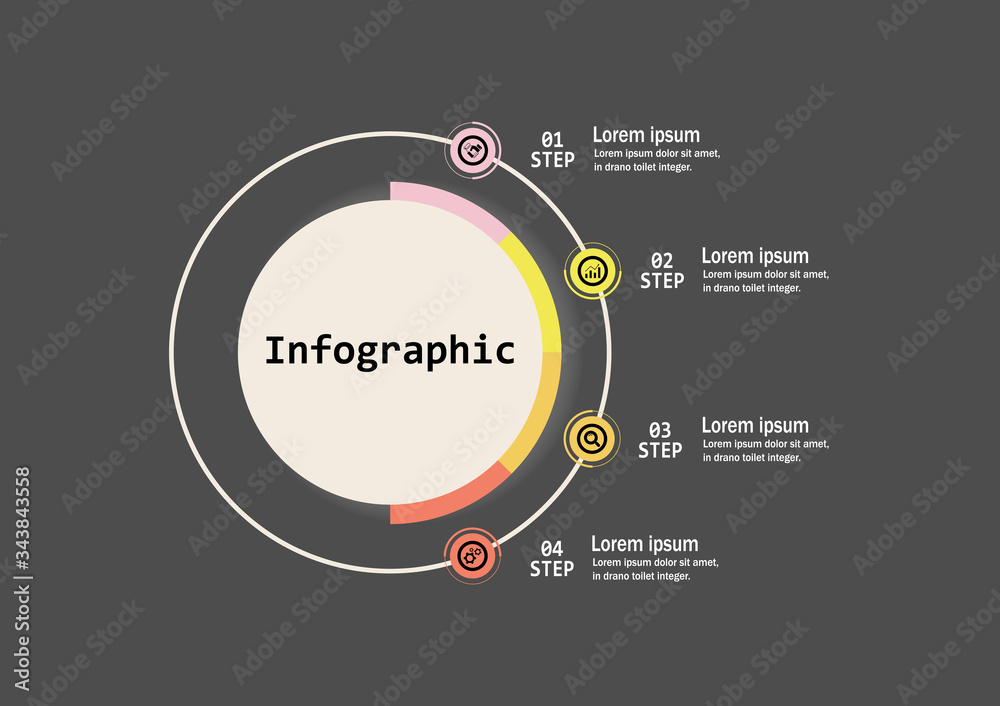 Infographic

01
STEP
Lorem ipsum
Lorem ipsum dolor sit amet, in drano toilet integer.

02
STEP
Lorem ipsum
Lorem ipsum dolor sit amet, in drano toilet integer.

03
STEP
Lorem ipsum
Lorem ipsum dolor sit amet, in drano toilet integer.

04
STEP
Lorem ipsum
Lorem ipsum dolor sit amet, in drano toilet integer.

Adobe Stock | #343843558