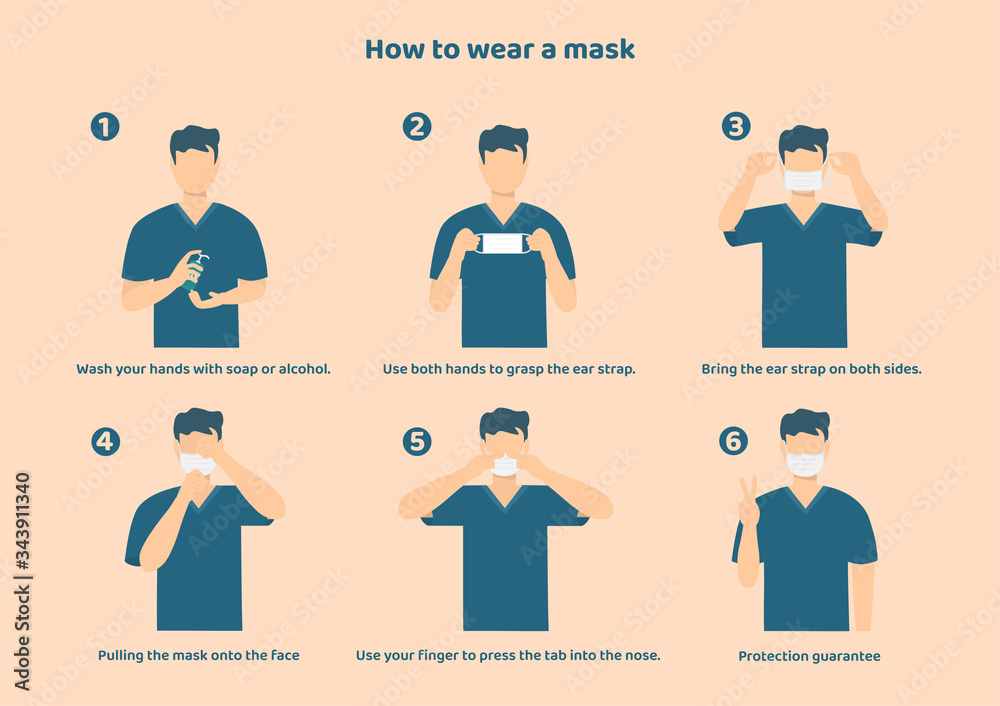 How to wear a mask

1

Wash your hands with soap or alcohol.

2

Use both hands to grasp the ear strap.

3

Bring the ear strap on both sides.

4

Pulling the mask onto the face

5

Use your finger to press the tab into the nose.

6

Protection guarantee

Adobe Stock | #343911340