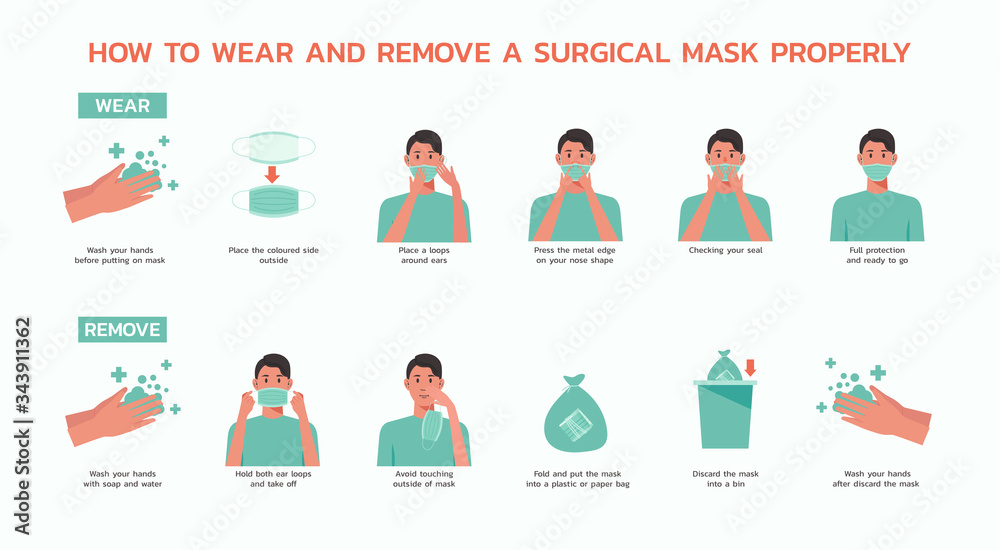 HOW TO WEAR AND REMOVE A SURGICAL MASK PROPERLY

WEAR

Wash your hands before putting on mask

Place the coloured side outside

Place a loops around ears

Press the metal edge on your nose shape

Checking your seal

Full protection and ready to go

REMOVE

Wash your hands with soap and water

Hold both ear loops and take off

Avoid touching outside of mask

Fold and put the mask into a plastic or paper bag

Discard the mask into a bin

Wash your hands after discard the mask

Adobe Stock | #343911362