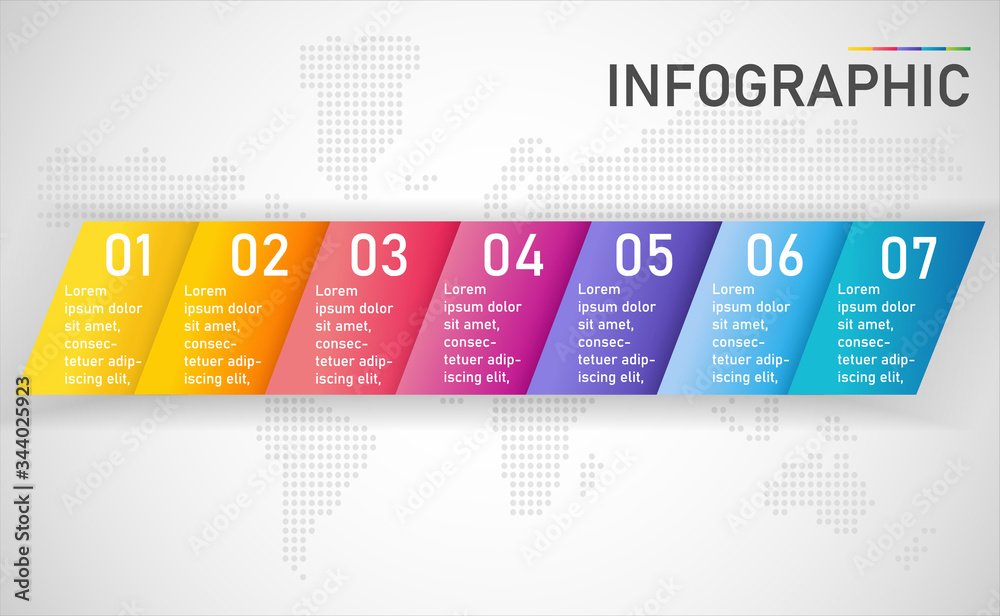 INFOGRAPHIC

01
Lorem ipsum dolor sit amet, consectetuer adipiscing elit,

02
Lorem ipsum dolor sit amet, consectetuer adipiscing elit,

03
Lorem ipsum dolor sit amet, consectetuer adipiscing elit,

04
Lorem ipsum dolor sit amet, consectetuer adipiscing elit,

05
Lorem ipsum dolor sit amet, consectetuer adipiscing elit,

06
Lorem ipsum dolor sit amet, consectetuer adipiscing elit,

07
Lorem ipsum dolor sit amet, consectetuer adipiscing elit,

Adobe Stock | #344025923