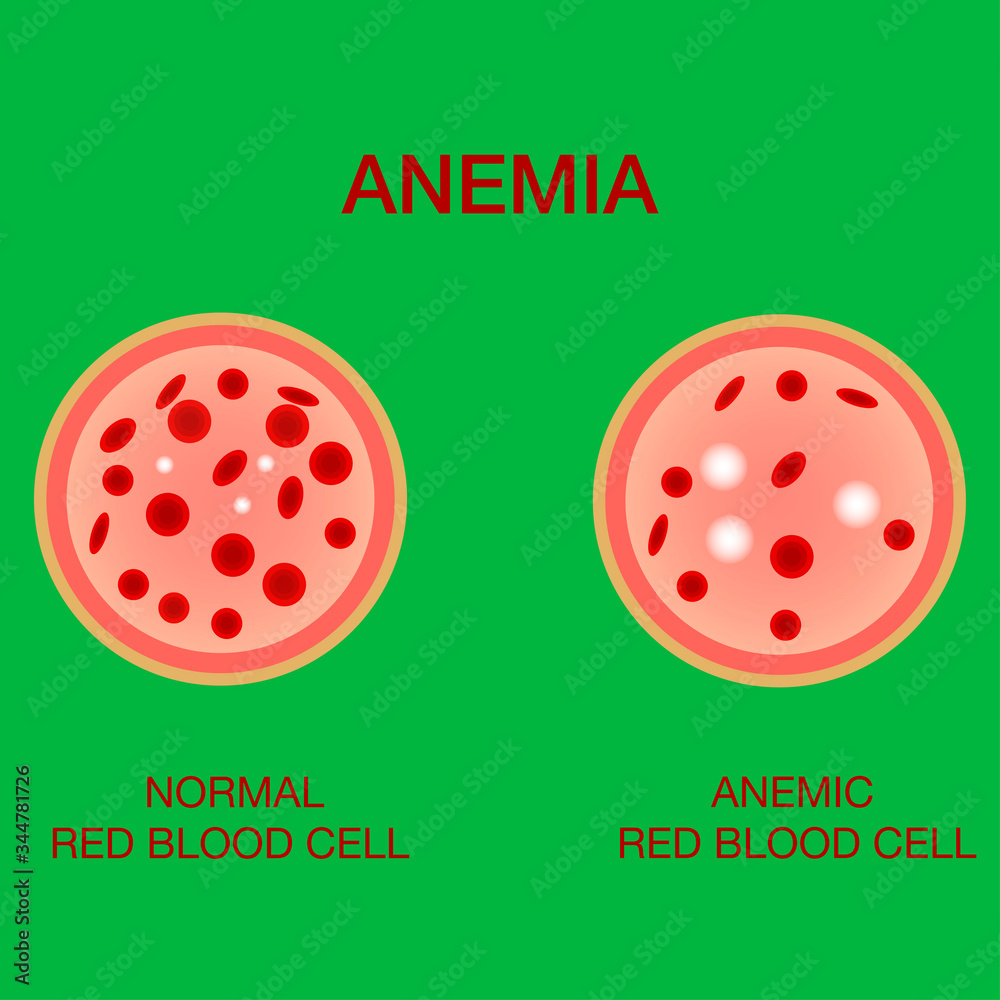 ANEMIA

NORMAL
RED BLOOD CELL

ANEMIC
RED BLOOD CELL

Adobe Stock | #344781726