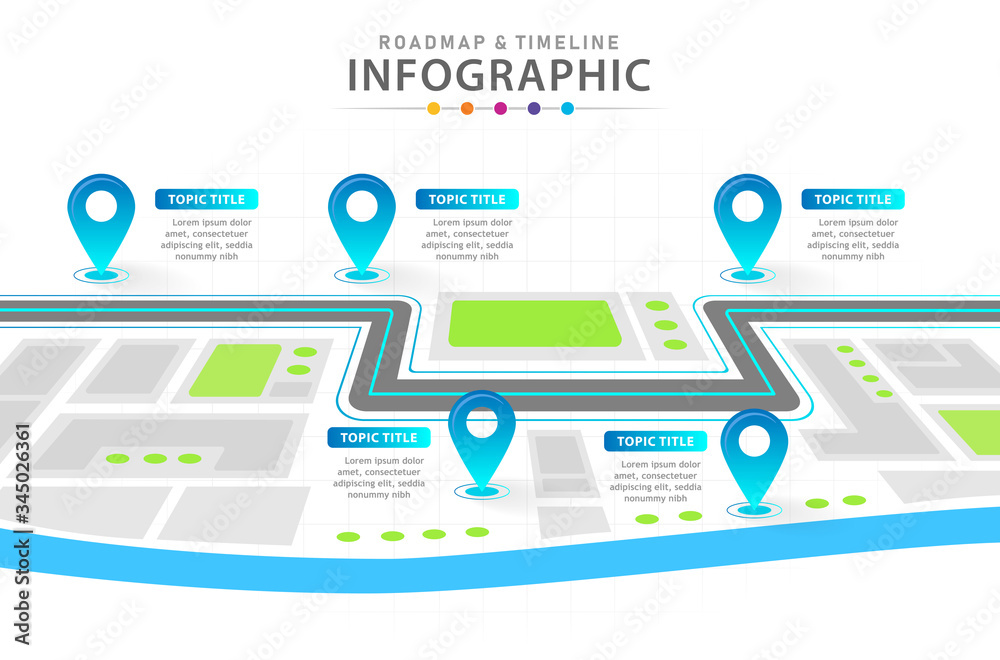 ROADMAP & TIMELINE
INFOGRAPHIC

TOPIC TITLE
Lorem ipsum dolor amet, consectetuer adipiscing elit, seddia nonummy nibh

TOPIC TITLE
Lorem ipsum dolor amet, consectetuer adipiscing elit, seddia nonummy nibh

TOPIC TITLE
Lorem ipsum dolor amet, consectetuer adipiscing elit, seddia nonummy nibh

TOPIC TITLE
Lorem ipsum dolor amet, consectetuer adipiscing elit, seddia nonummy nibh

TOPIC TITLE
Lorem ipsum dolor amet, consectetuer adipiscing elit, seddia nonummy nibh

Adobe Stock | #345026361