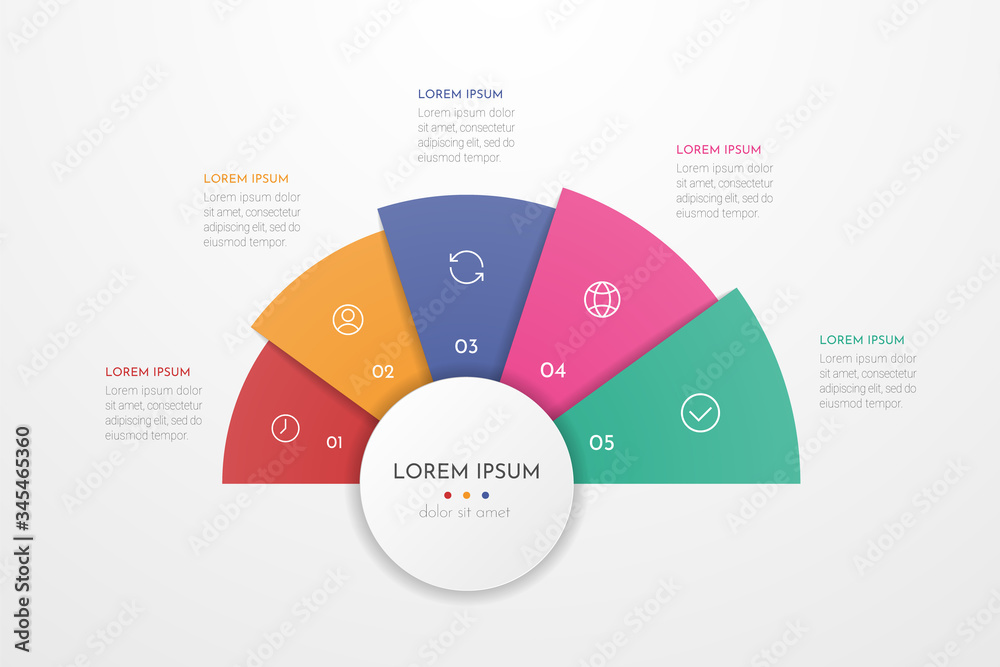 LOREM IPSUM
Lorem ipsum dolor sit amet, consectetur adipiscing elit, sed do eiusmod tempor.

LOREM IPSUM
Lorem ipsum dolor sit amet, consectetur adipiscing elit, sed do eiusmod tempor.

LOREM IPSUM
Lorem ipsum dolor sit amet, consectetur adipiscing elit, sed do eiusmod tempor.

LOREM IPSUM
Lorem ipsum dolor sit amet, consectetur adipiscing elit, sed do eiusmod tempor.

LOREM IPSUM
Lorem ipsum dolor sit amet, consectetur adipiscing elit, sed do eiusmod tempor.

01
02
03
04
05

LOREM IPSUM
dolor sit amet

Adobe Stock | #345465360