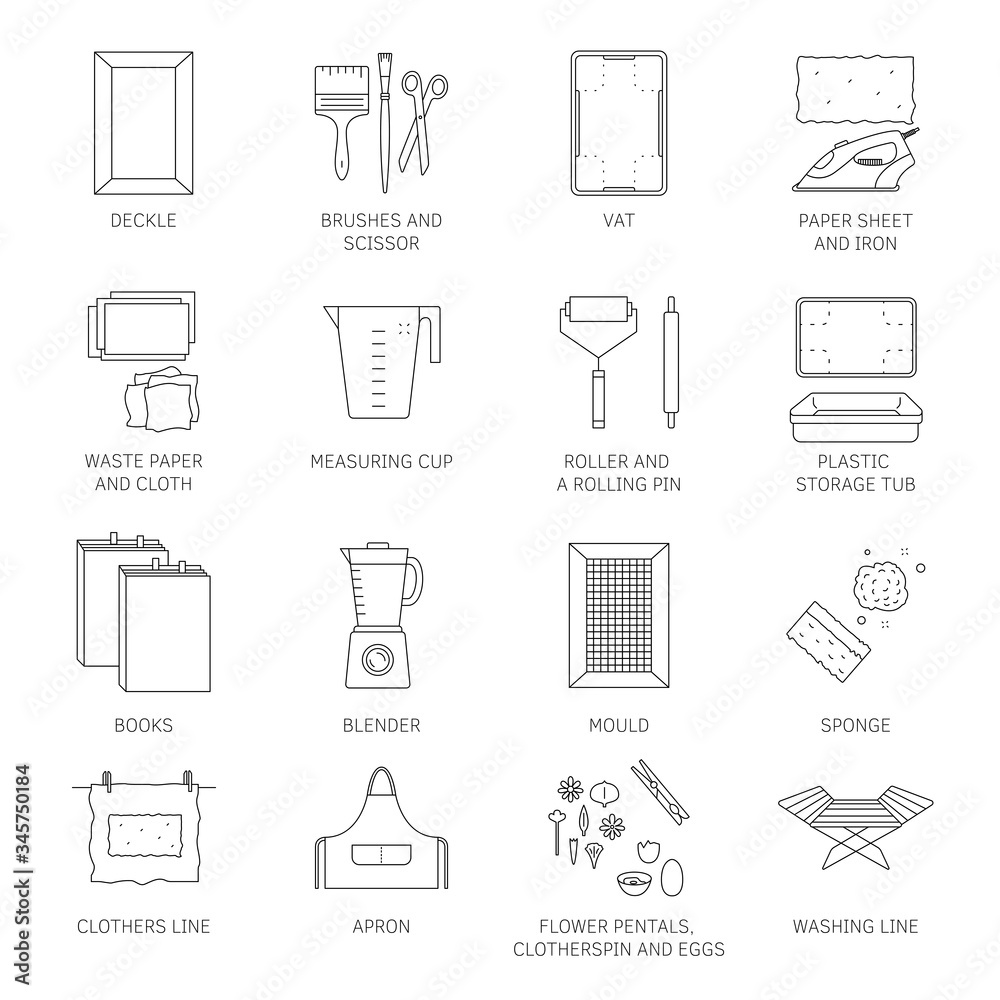 DECKLE

BRUSHES AND SCISSOR

VAT

PAPER SHEET AND IRON

WASTE PAPER AND CLOTH

MEASURING CUP

ROLLER AND A ROLLING PIN

PLASTIC STORAGE TUB

BOOKS

BLENDER

MOULD

SPONGE

CLOTHERS LINE

APRON

FLOWER PENTALS, CLOTHERSPIN AND EGGS

WASHING LINE

#345750184