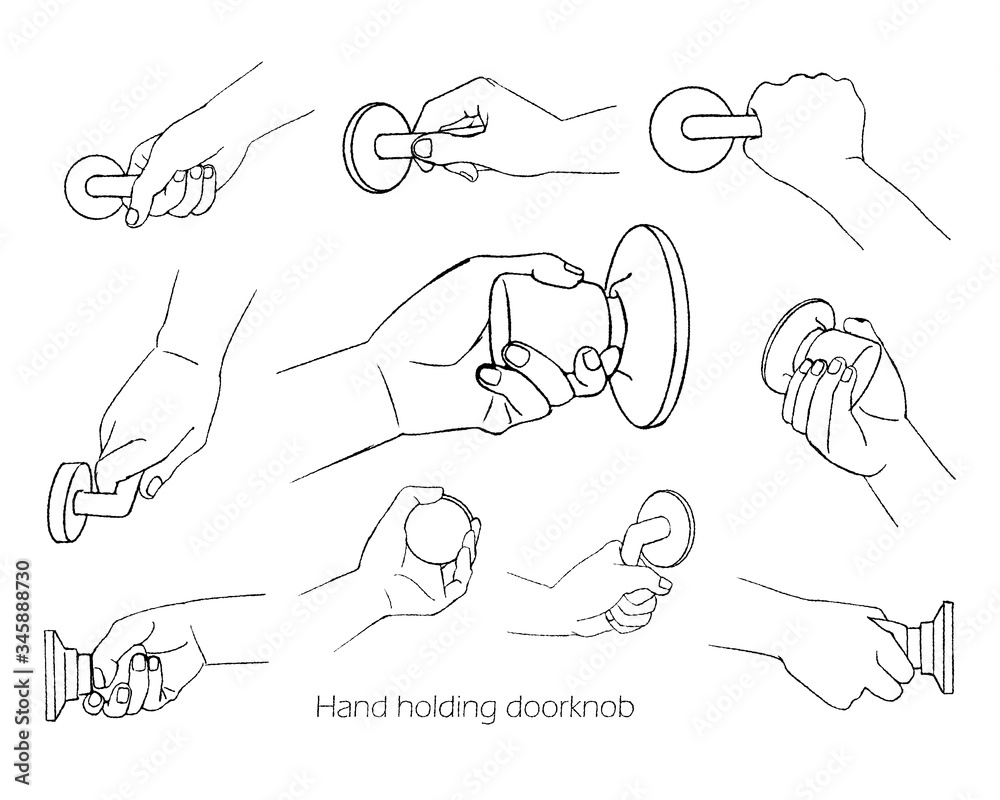 Hand holding doorknob

Adobe Stock | #345888730