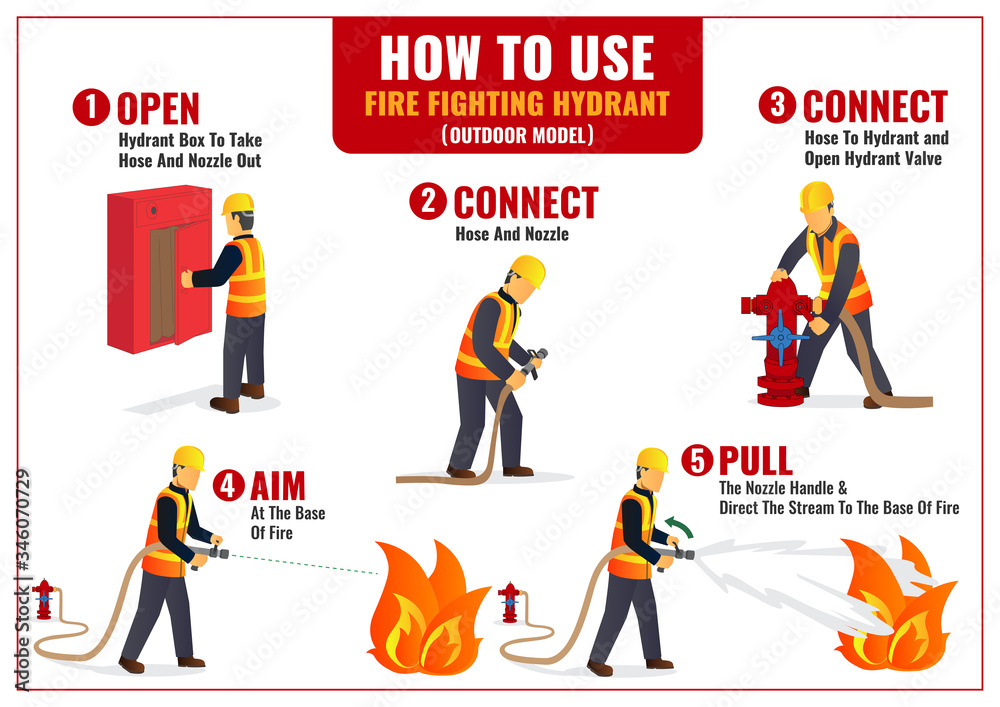 HOW TO USE
FIRE FIGHTING HYDRANT
(OUTDOOR MODEL)

1 OPEN
Hydrant Box To Take Hose And Nozzle Out

2 CONNECT
Hose And Nozzle

3 CONNECT
Hose To Hydrant and Open Hydrant Valve

4 AIM
At The Base Of Fire

5 PULL
The Nozzle Handle & Direct The Stream To The Base Of Fire

Adobe Stock | #346070729