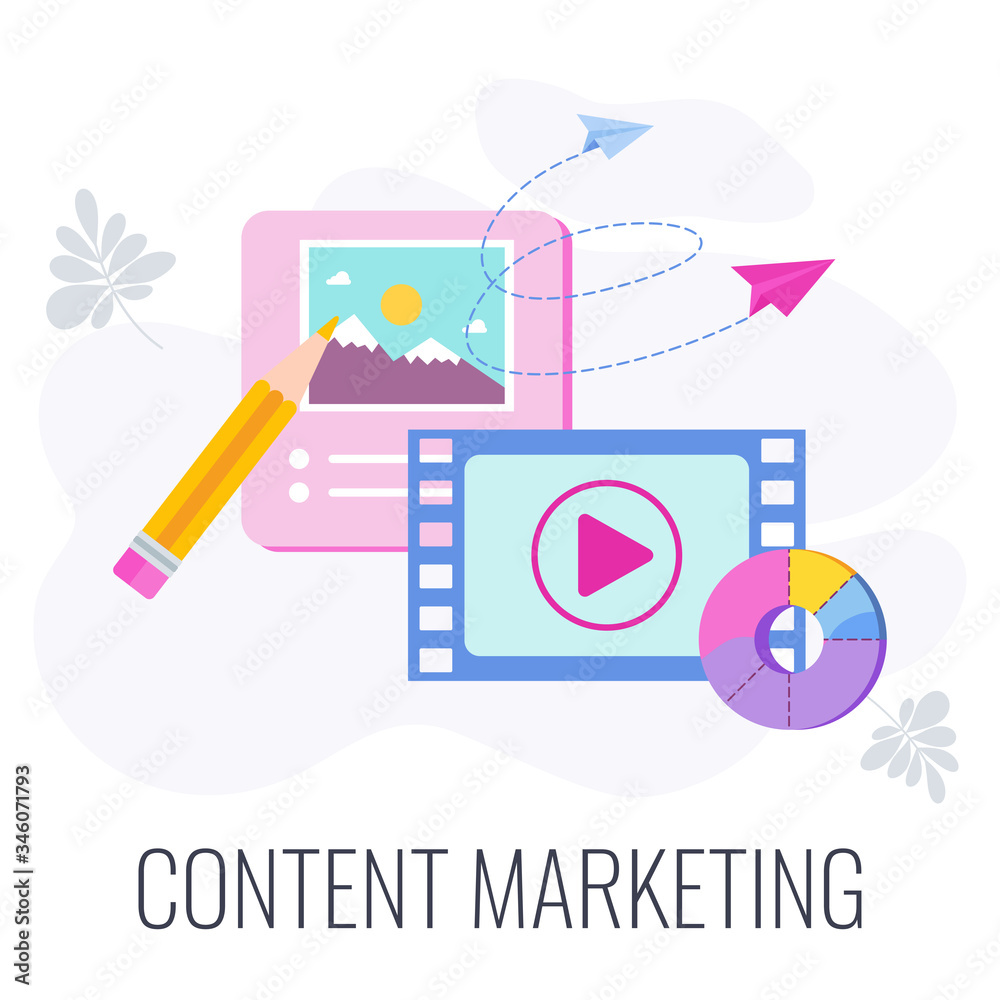 CONTENT MARKETING

Adobe Stock | #346071793