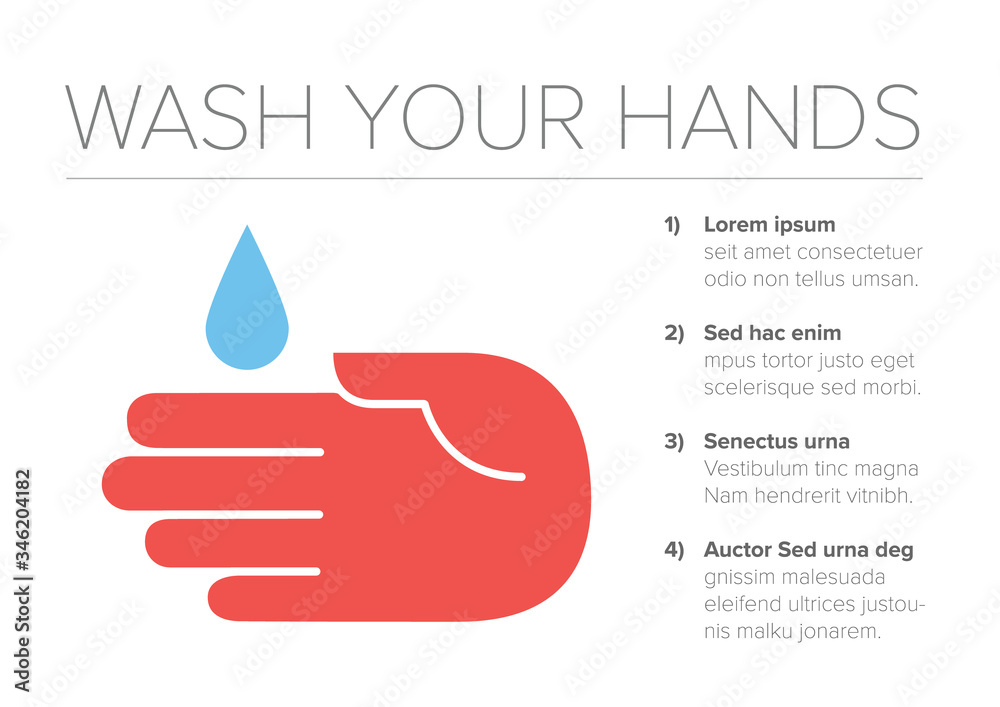 WASH YOUR HANDS

1) Lorem ipsum
seit amet consectetuer odio non tellus umsan.

2) Sed hac enim
mpus tortor justo eget scelerisque sed morbi.

3) Senectus urna
Vestibulum tinc magna Nam hendrerit vitnibh.

4) Auctor Sed urna deg
gnissim malesuada eleifend ultrices justounis malku jonarem.

Adobe Stock | #346204182