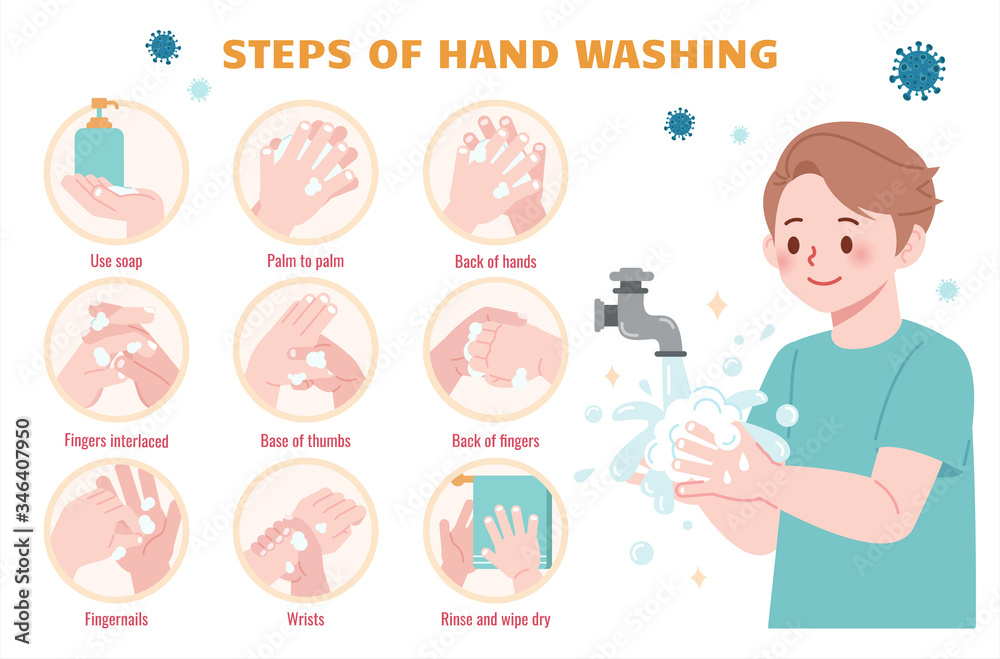 STEPS OF HAND WASHING

Use soap

Palm to palm

Back of hands

Fingers interlaced

Base of thumbs

Back of fingers

Fingernails

Wrists

Rinse and wipe dry

Adobe Stock | #346407950