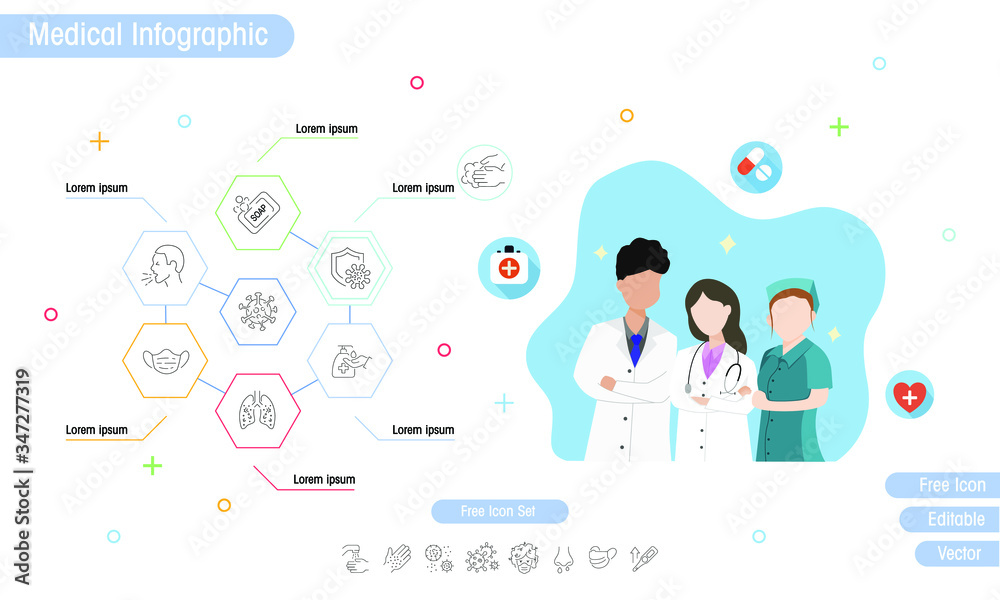 Medical Infographic

Lorem ipsum

Lorem ipsum

Lorem ipsum

SOAP

Lorem ipsum

Lorem ipsum

Lorem ipsum

Free Icon Set

Free Icon

Editable

Vector

Adobe Stock | #347277319