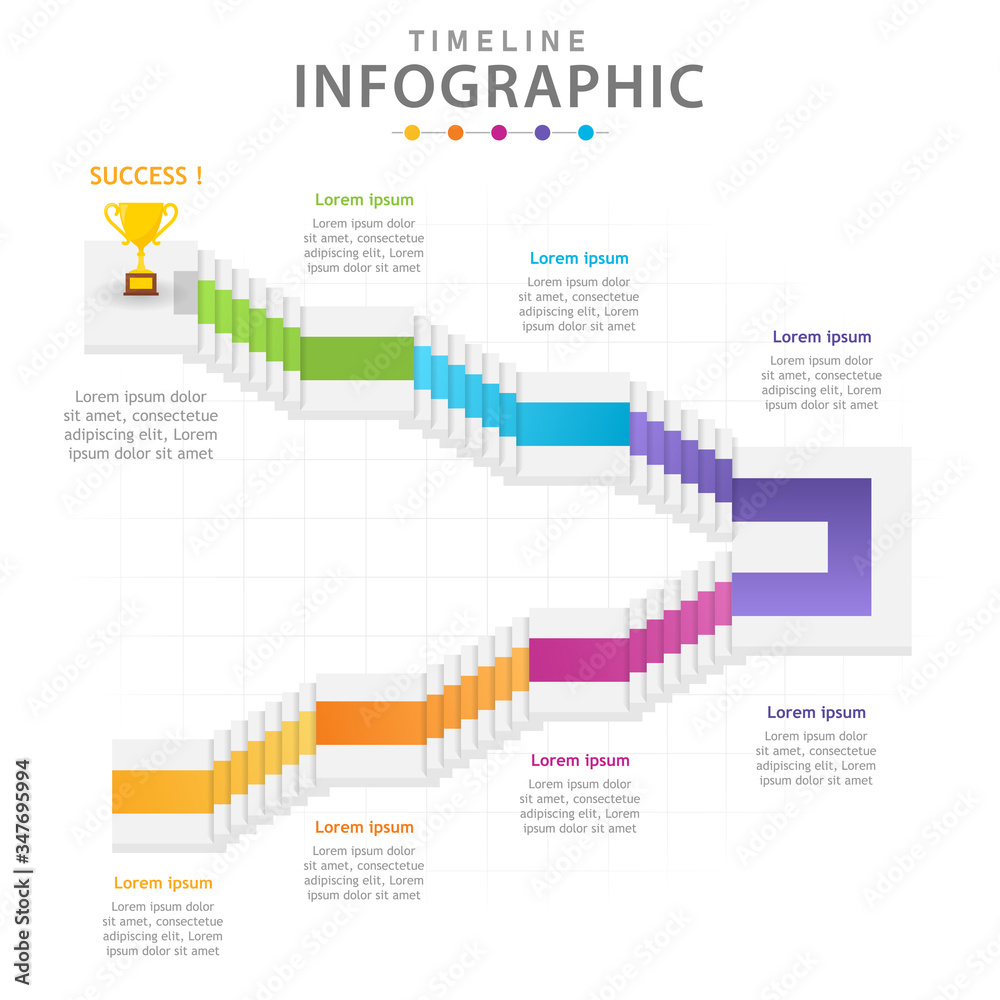 TIMELINE
INFOGRAPHIC

SUCCESS !

Lorem ipsum dolor sit amet, consectetue adipiscing elit, Lorem ipsum dolor sit amet

Lorem ipsum
Lorem ipsum dolor sit amet, consectetue adipiscing elit, Lorem ipsum dolor sit amet

Lorem ipsum
Lorem ipsum dolor sit amet, consectetue adipiscing elit, Lorem ipsum dolor sit amet

Lorem ipsum
Lorem ipsum dolor sit amet, consectetue adipiscing elit, Lorem ipsum dolor sit amet

Lorem ipsum
Lorem ipsum dolor sit amet, consectetue adipiscing elit, Lorem ipsum dolor sit amet

Lorem ipsum
Lorem ipsum dolor sit amet, consectetue adipiscing elit, Lorem ipsum dolor sit amet

Lorem ipsum
Lorem ipsum dolor sit amet, consectetue adipiscing elit, Lorem ipsum dolor sit amet

Lorem ipsum
Lorem ipsum dolor sit amet, consectetue adipiscing elit, Lorem ipsum dolor sit amet

Adobe Stock | #347695994