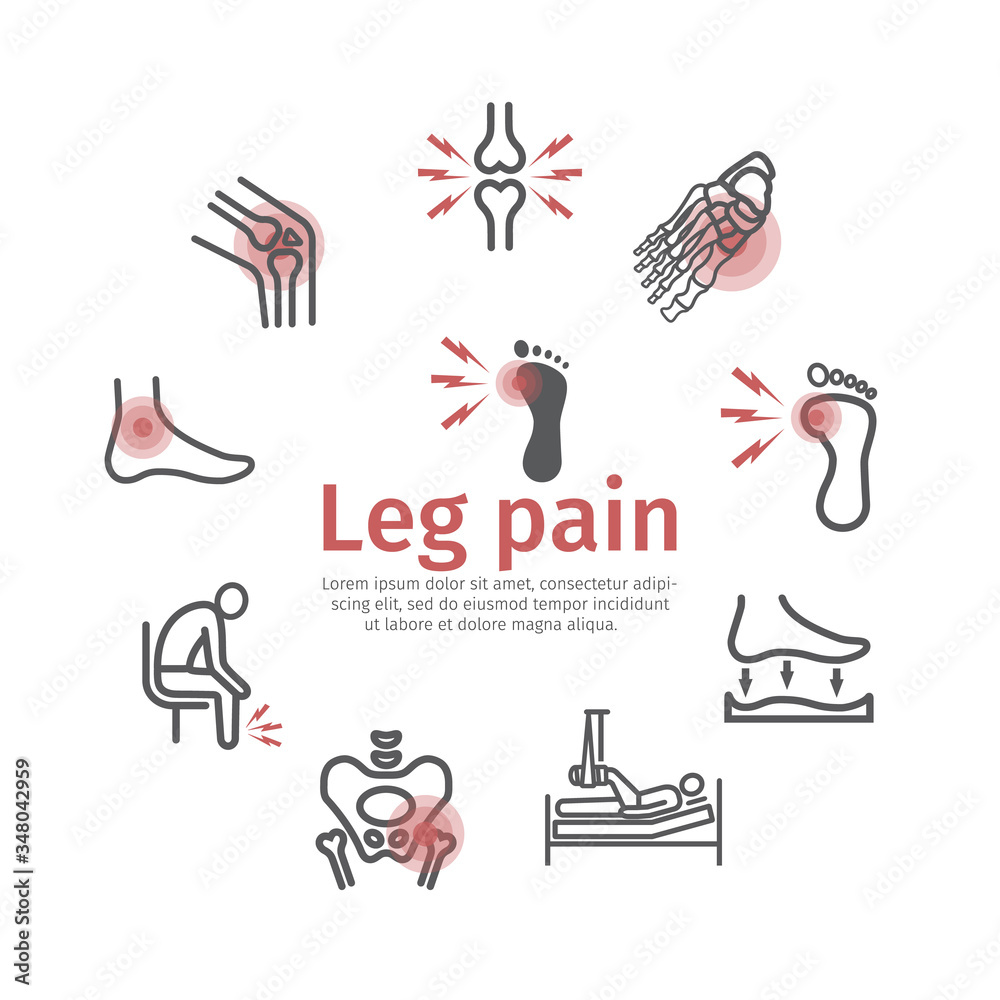 Leg pain

Lorem ipsum dolor sit amet, consectetur adipiscing elit, sed do eiusmod tempor incididunt ut labore et dolore magna aliqua.

Adobe Stock | #348042959