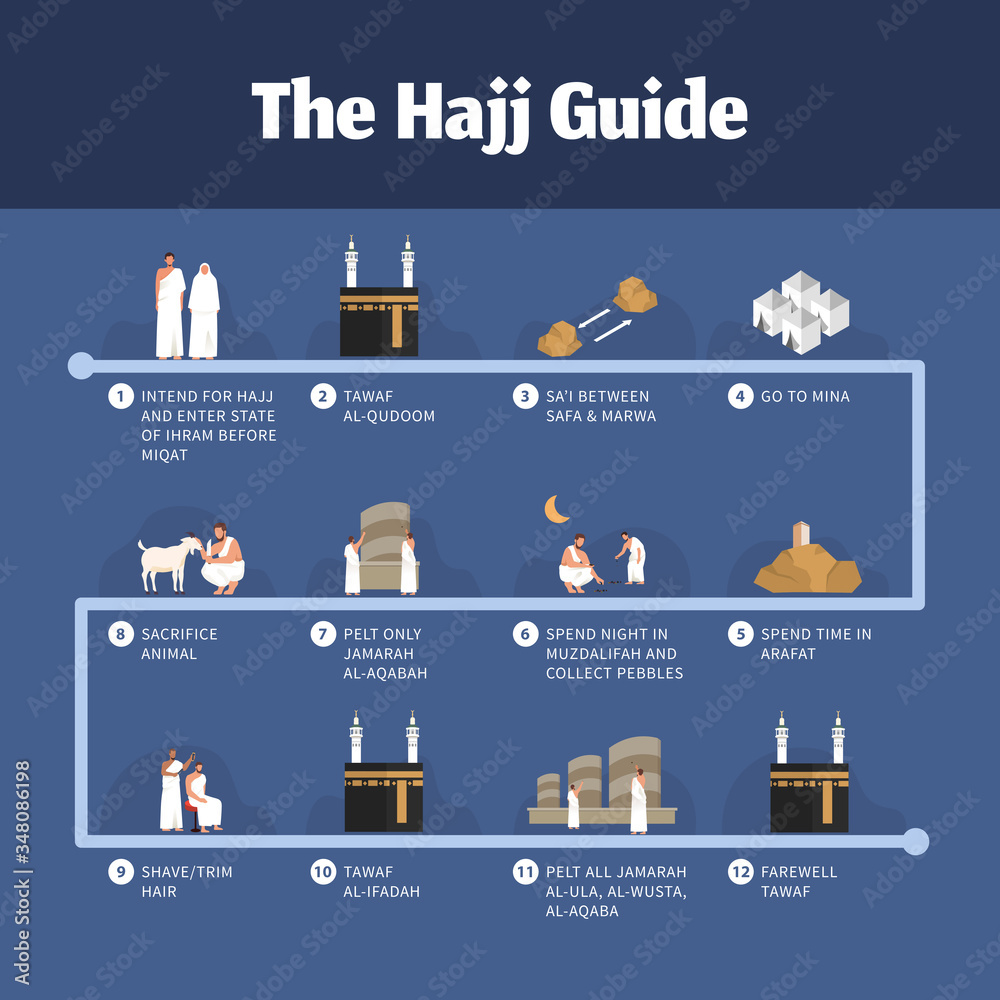 The Hajj Guide

1 INTEND FOR HAJJ AND ENTER STATE OF IHRAM BEFORE MIQAT

2 TAWAF AL-QUDOOM

3 SA'I BETWEEN SAFA & MARWA

4 GO TO MINA

8 SACRIFICE ANIMAL

7 PELT ONLY JAMARAH AL-AQABAH

6 SPEND NIGHT IN MUZDALIFAH AND COLLECT PEBBLES

5 SPEND TIME IN ARAFAT

9 SHAVE/TRIM HAIR

10 TAWAF AL-IFADAH

11 PELT ALL JAMARAH AL-ULA, AL-WUSTA, AL-AQABA

12 FAREWELL TAWAF

Adobe Stock | #348086198