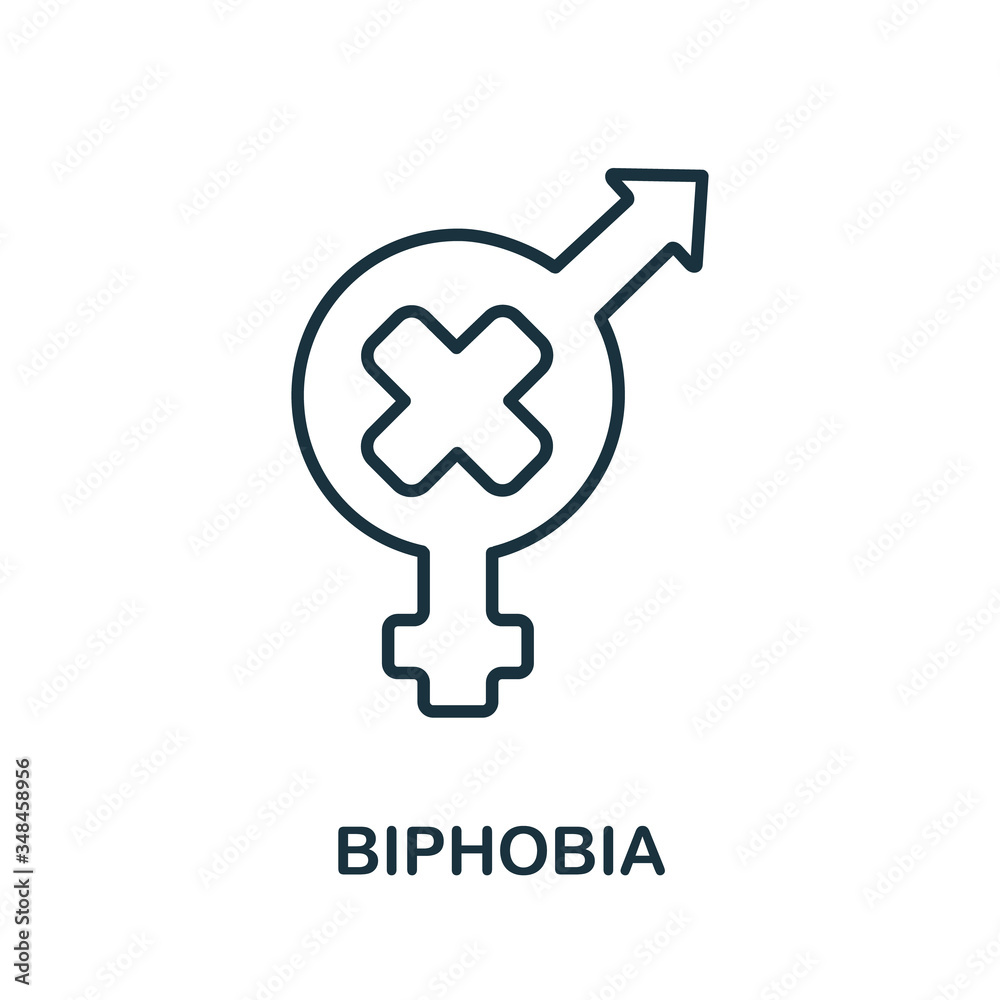 BIPHOBIA

Adobe Stock | #348458956