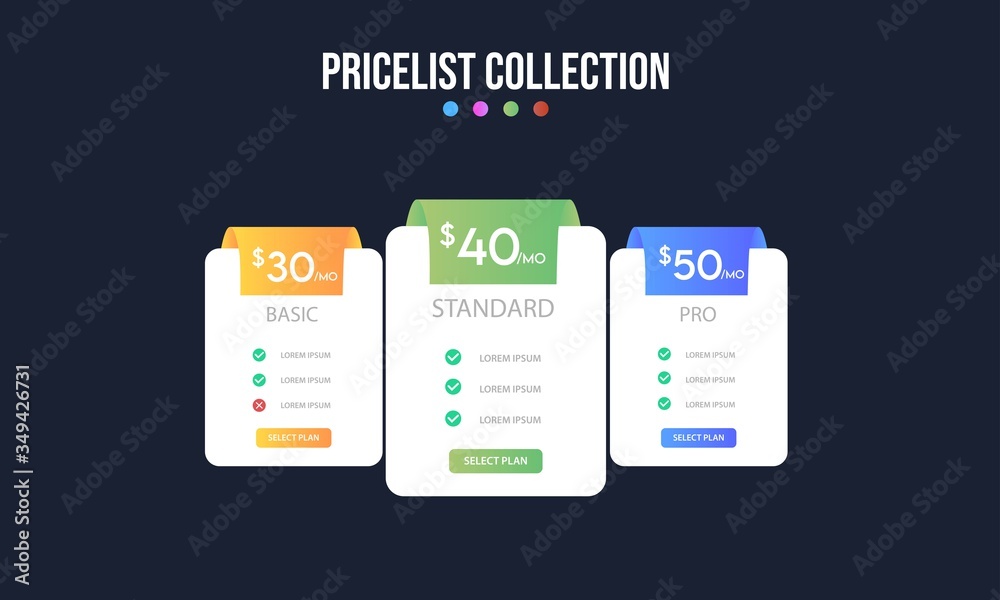 PRICELIST COLLECTION

$30/MO
BASIC
LOREM IPSUM
LOREM IPSUM
LOREM IPSUM
SELECT PLAN

$40/MO
STANDARD
LOREM IPSUM
LOREM IPSUM
LOREM IPSUM
SELECT PLAN

$50/MO
PRO
LOREM IPSUM
LOREM IPSUM
LOREM IPSUM
SELECT PLAN

Adobe Stock | #349426731