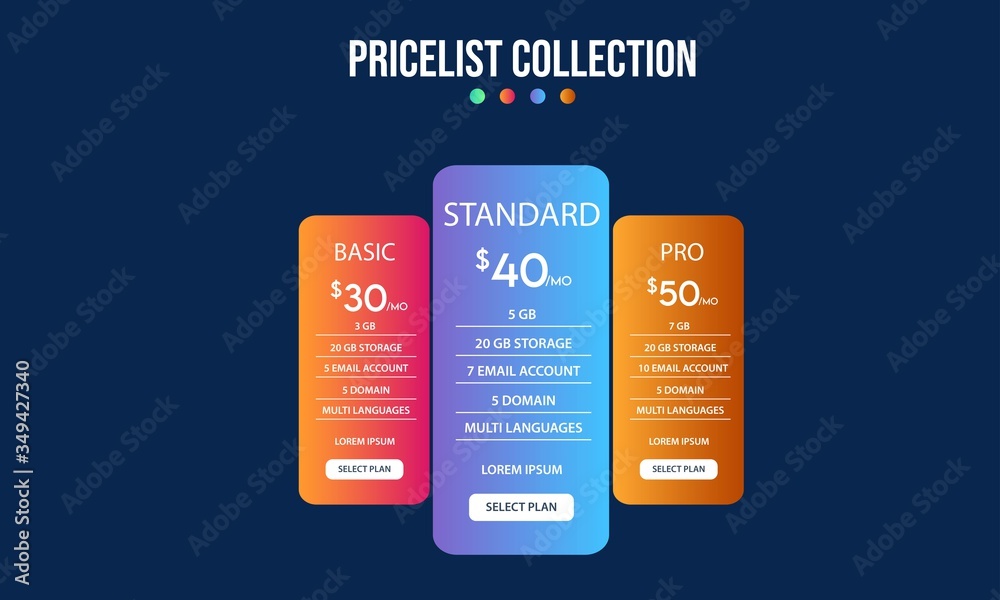 PRICELIST COLLECTION

BASIC
$30/MO
3 GB
20 GB STORAGE
5 EMAIL ACCOUNT
5 DOMAIN
MULTI LANGUAGES
LOREM IPSUM
SELECT PLAN

STANDARD
$40/MO
5 GB
20 GB STORAGE
7 EMAIL ACCOUNT
5 DOMAIN
MULTI LANGUAGES
LOREM IPSUM
SELECT PLAN

PRO
$50/MO
7 GB
20 GB STORAGE
10 EMAIL ACCOUNT
5 DOMAIN
MULTI LANGUAGES
LOREM IPSUM
SELECT PLAN

Adobe Stock | #349427340