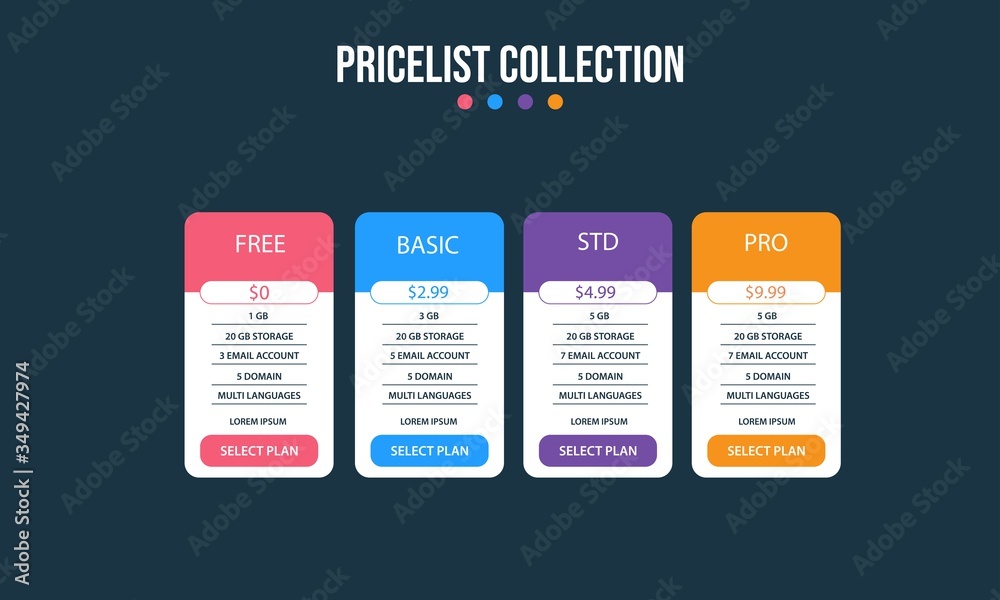 PRICELIST COLLECTION

FREE
$0
1 GB
20 GB STORAGE
3 EMAIL ACCOUNT
5 DOMAIN
MULTI LANGUAGES
LOREM IPSUM
SELECT PLAN

BASIC
$2.99
3 GB
20 GB STORAGE
5 EMAIL ACCOUNT
5 DOMAIN
MULTI LANGUAGES
LOREM IPSUM
SELECT PLAN

STD
$4.99
5 GB
20 GB STORAGE
7 EMAIL ACCOUNT
5 DOMAIN
MULTI LANGUAGES
LOREM IPSUM
SELECT PLAN

PRO
$9.99
5 GB
20 GB STORAGE
7 EMAIL ACCOUNT
5 DOMAIN
MULTI LANGUAGES
LOREM IPSUM
SELECT PLAN

Adobe Stock | #349427974