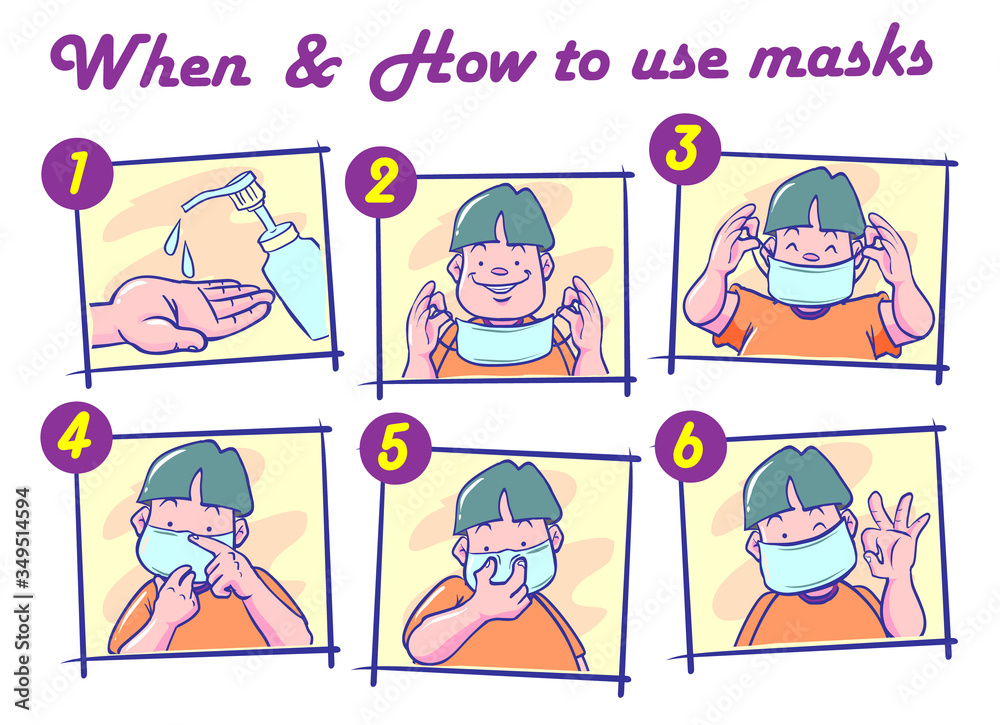 When & How to use masks

1

2

3

4

5

6

Adobe Stock | #349514594