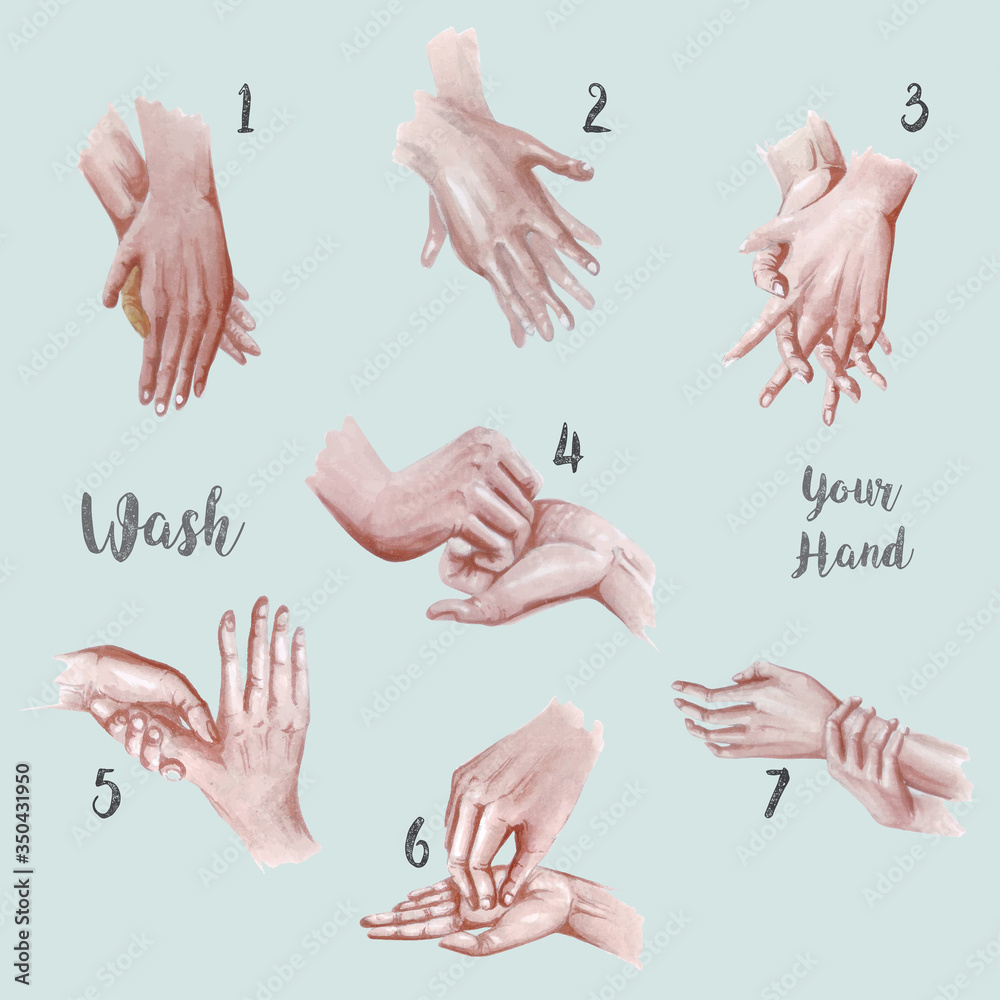 1

2

3

4

Wash

Your Hand

5

6

7

Adobe Stock | #350431950