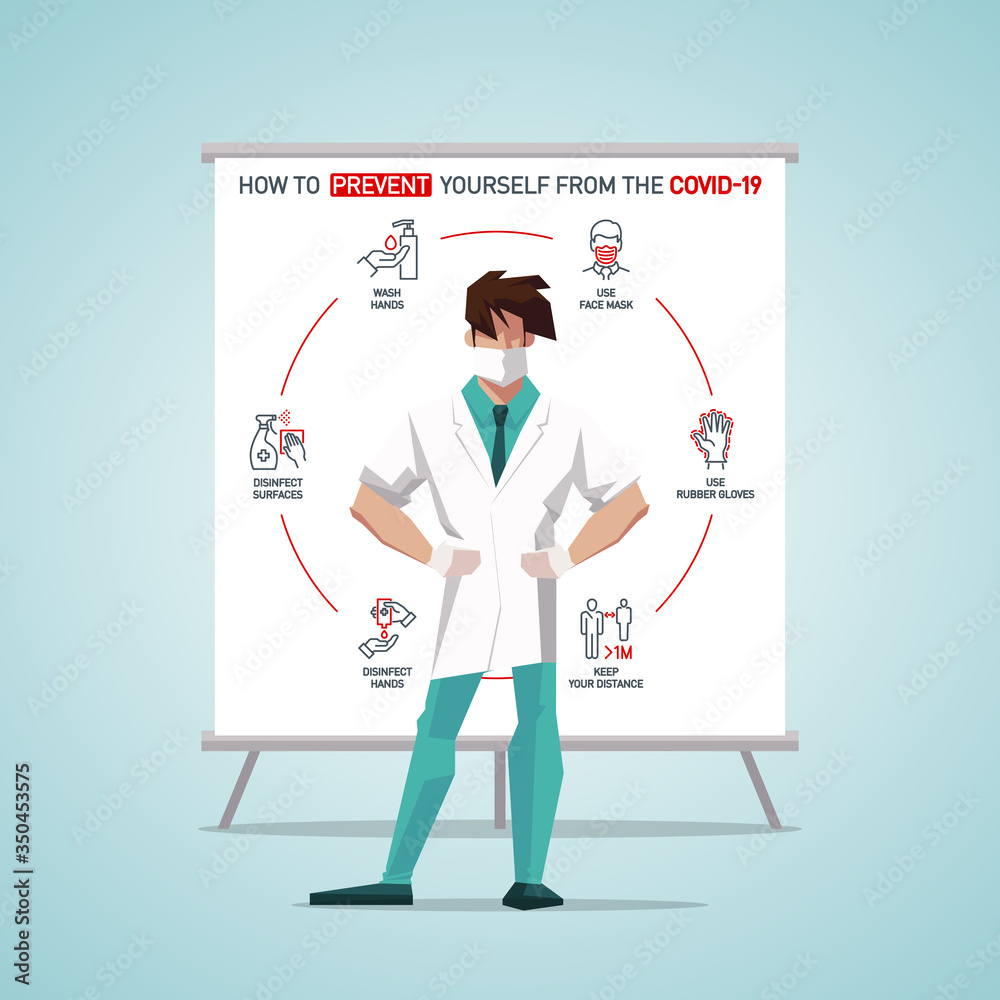 HOW TO PREVENT YOURSELF FROM THE COVID-19

WASH HANDS

USE FACE MASK

DISINFECT SURFACES

USE RUBBER GLOVES

DISINFECT HANDS

>1M

KEEP YOUR DISTANCE

Adobe Stock | #350453575