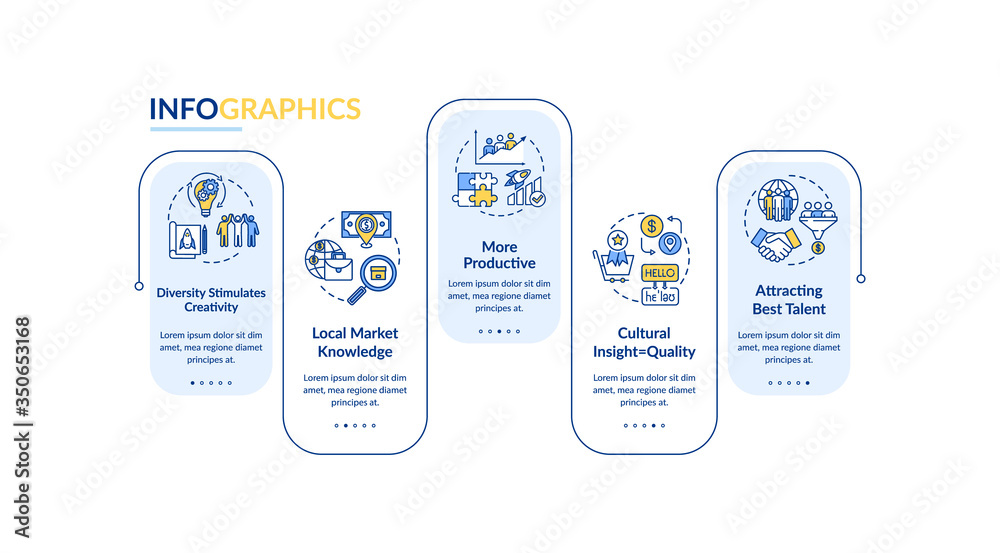 INFOGRAPHICS

Diversity Stimulates Creativity

Lorem ipsum dolor sit dim amet, mea regione diamet principes at.

Local Market Knowledge

Lorem ipsum dolor sit dim amet, mea regione diamet principes at.

More Productive

Lorem ipsum dolor sit dim amet, mea regione diamet principes at.

HELLO
he'ləʊ

Cultural Insight=Quality

Lorem ipsum dolor sit dim amet, mea regione diamet principes at.

Attracting Best Talent

Lorem ipsum dolor sit dim amet, mea regione diamet principes at.

Adobe Stock | #350653168