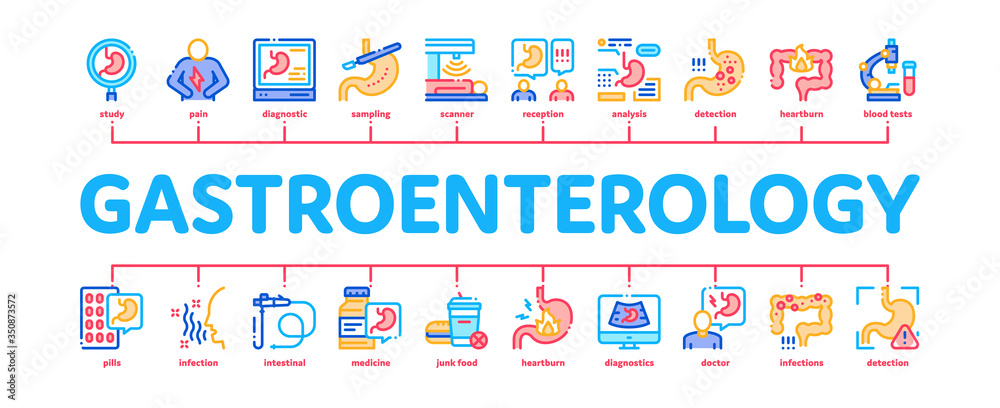 study pain diagnostic sampling scanner reception analysis detection heartburn blood tests

GASTROENTEROLOGY

pills infection intestinal medicine junk food heartburn diagnostics doctor infections detection

350873572