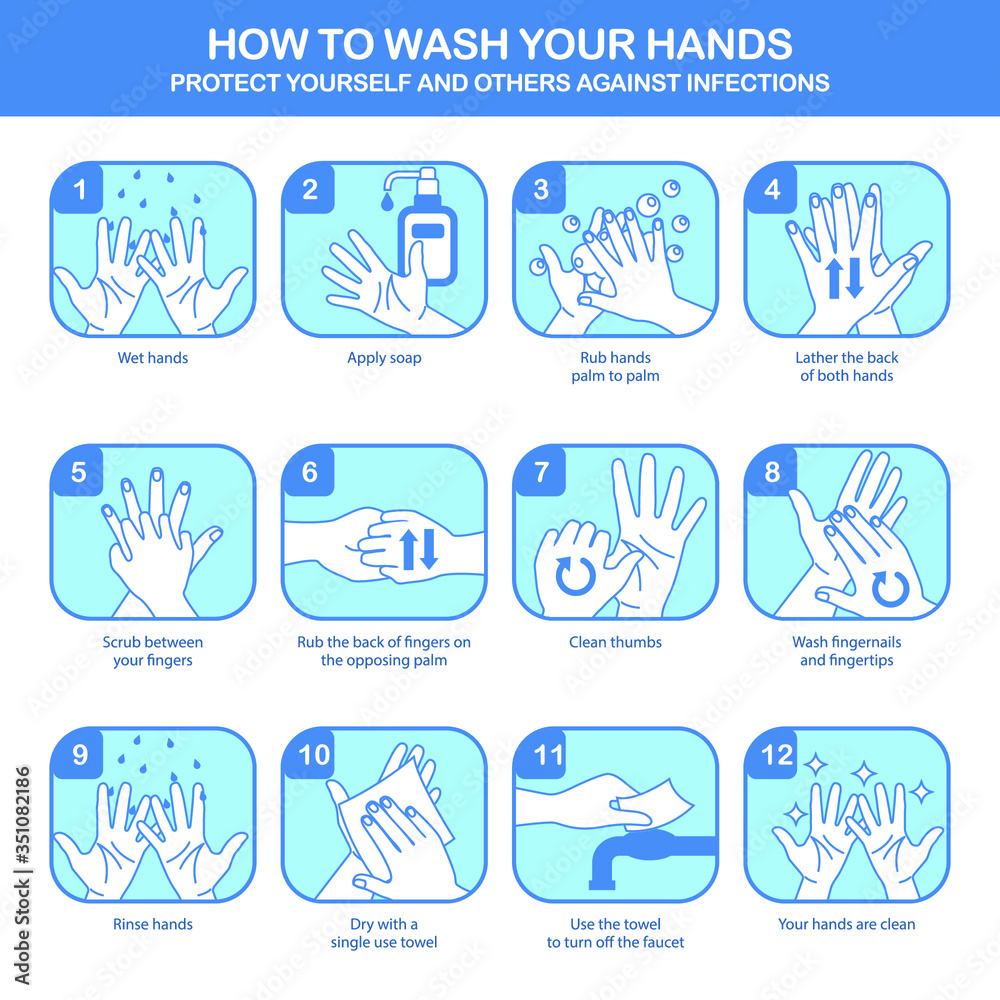 HOW TO WASH YOUR HANDS
PROTECT YOURSELF AND OTHERS AGAINST INFECTIONS

1
Wet hands

2
Apply soap

3
Rub hands palm to palm

4
Lather the back of both hands

5
Scrub between your fingers

6
Rub the back of fingers on the opposing palm

7
Clean thumbs

8
Wash fingernails and fingertips

9
Rinse hands

10
Dry with a single use towel

11
Use the towel to turn off the faucet

12
Your hands are clean

Adobe Stock | #351082186