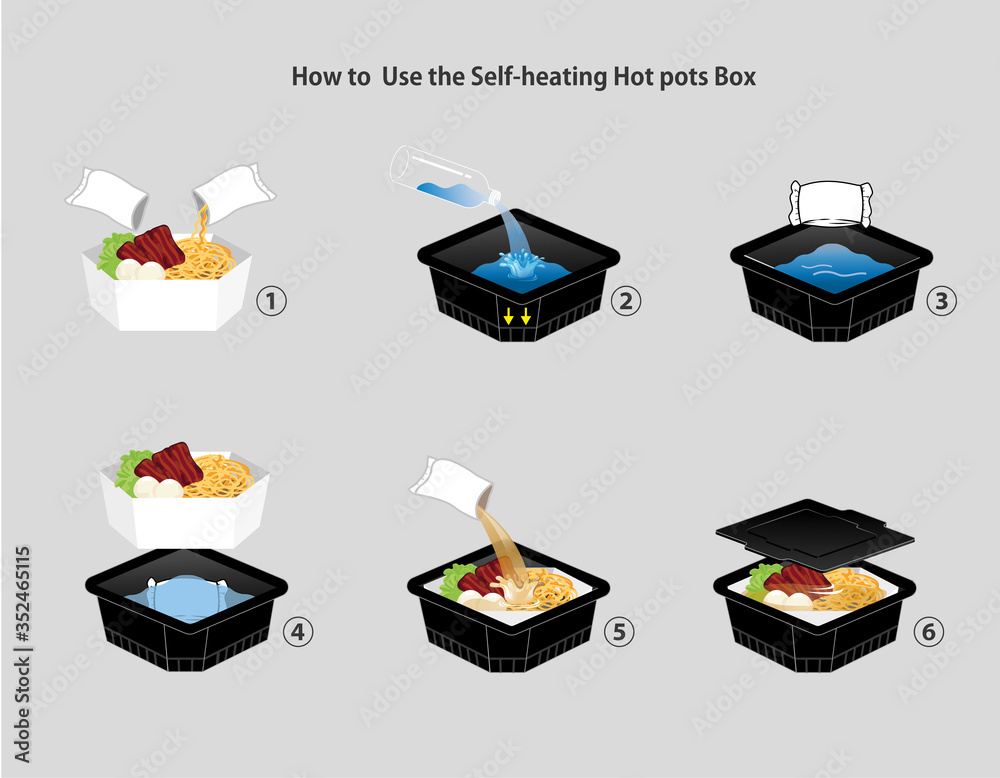 How to Use the Self-heating Hot pots Box

1

2

3

4

5

6

Adobe Stock | #352465115