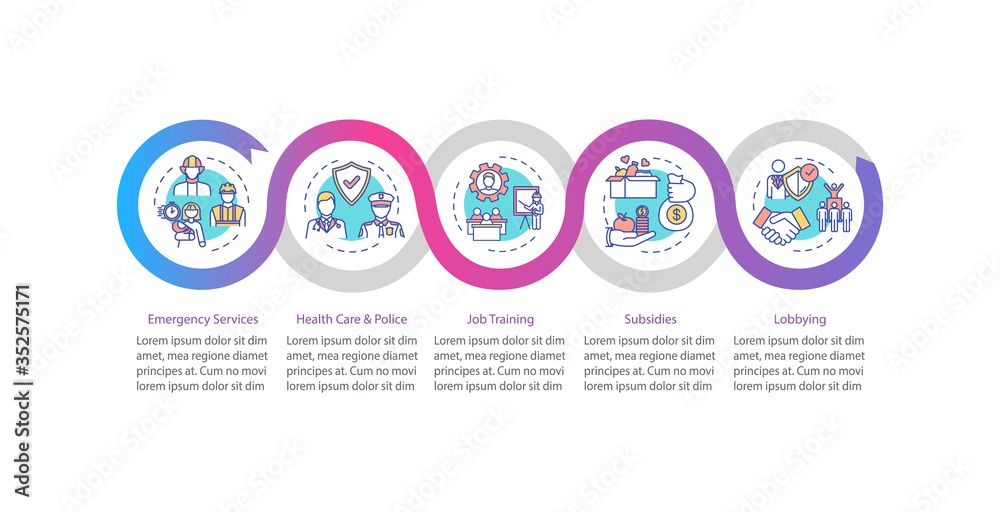 Emergency Services
Lorem ipsum dolor sit dim amet, mea regione diamet principes at. Cum no movi lorem ipsum dolor sit dim

Health Care & Police
Lorem ipsum dolor sit dim amet, mea regione diamet principes at. Cum no movi lorem ipsum dolor sit dim

Job Training
Lorem ipsum dolor sit dim amet, mea regione diamet principes at. Cum no movi lorem ipsum dolor sit dim

Subsidies
Lorem ipsum dolor sit dim amet, mea regione diamet principes at. Cum no movi lorem ipsum dolor sit dim

Lobbying
Lorem ipsum dolor sit dim amet, mea regione diamet principes at. Cum no movi lorem ipsum dolor sit dim

Adobe Stock | #352575171