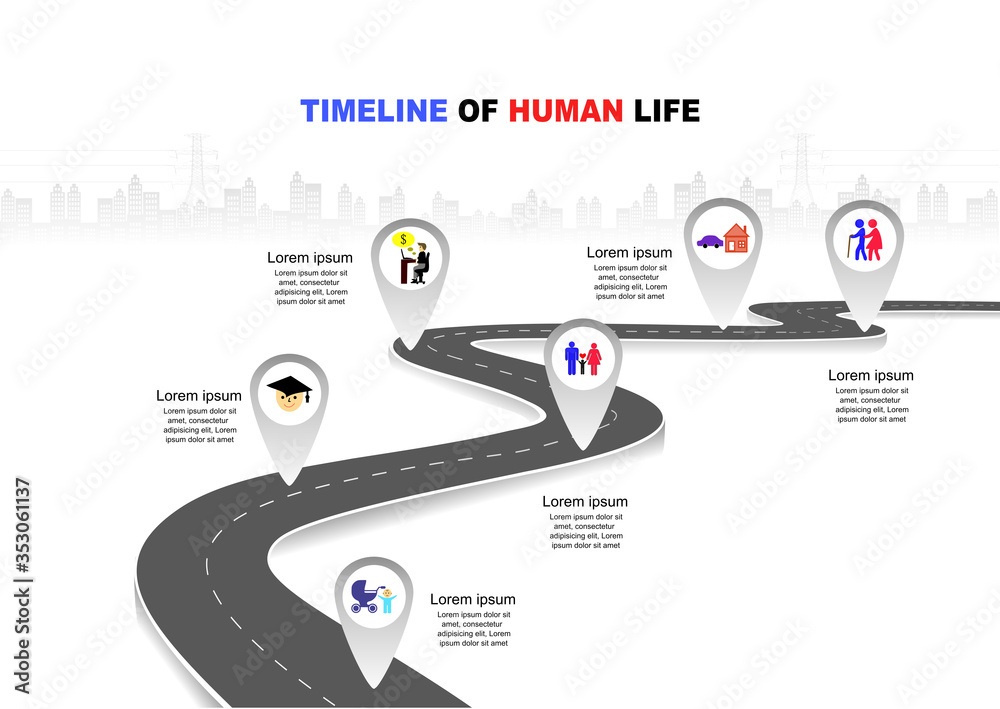 TIMELINE OF HUMAN LIFE

Lorem ipsum
Lorem ipsum dolor sit amet, consectetur adipisicing elit, Lorem ipsum dolor sit amet

Lorem ipsum
Lorem ipsum dolor sit amet, consectetur adipisicing elit, Lorem ipsum dolor sit amet

Lorem ipsum
Lorem ipsum dolor sit amet, consectetur adipisicing elit, Lorem ipsum dolor sit amet

Lorem ipsum
Lorem ipsum dolor sit amet, consectetur adipisicing elit, Lorem ipsum dolor sit amet

Lorem ipsum
Lorem ipsum dolor sit amet, consectetur adipisicing elit, Lorem ipsum dolor sit amet

Lorem ipsum
Lorem ipsum dolor sit amet, consectetur adipisicing elit, Lorem ipsum dolor sit amet

$

Adobe Stock | #353061137