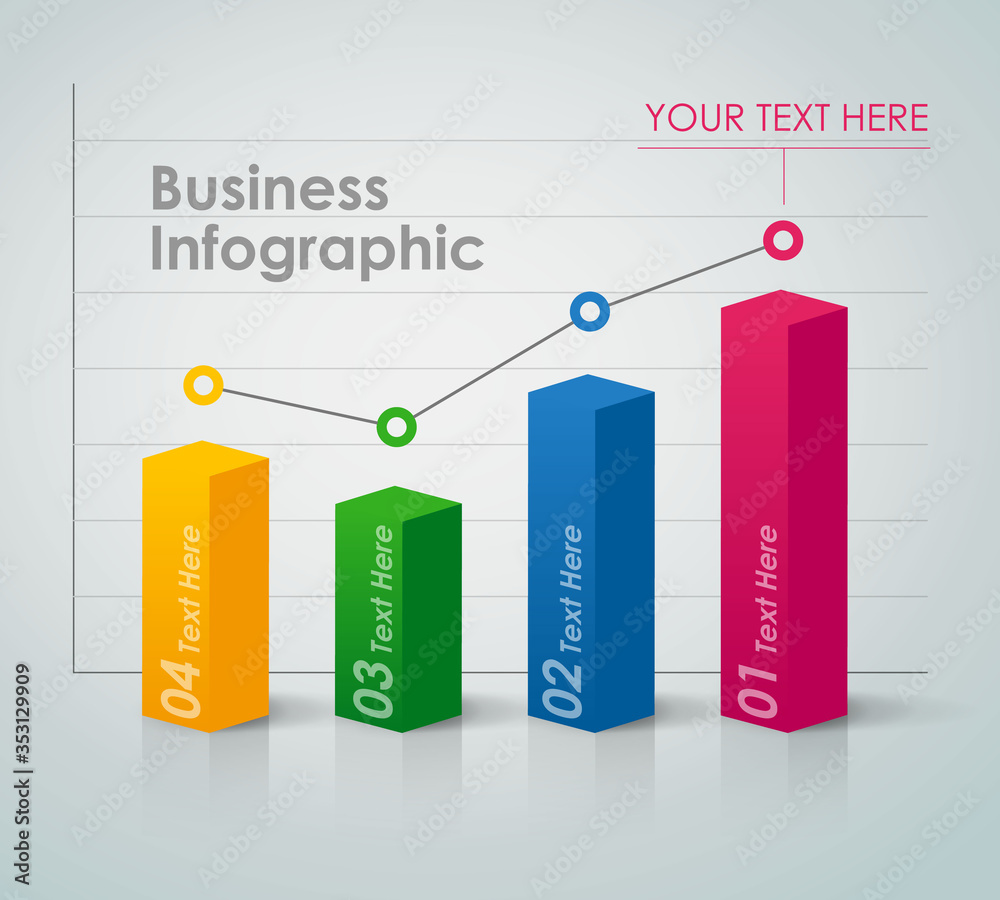 YOUR TEXT HERE

Business Infographic

04 Text Here

03 Text Here

02 Text Here

01 Text Here

Adobe Stock | #353129909