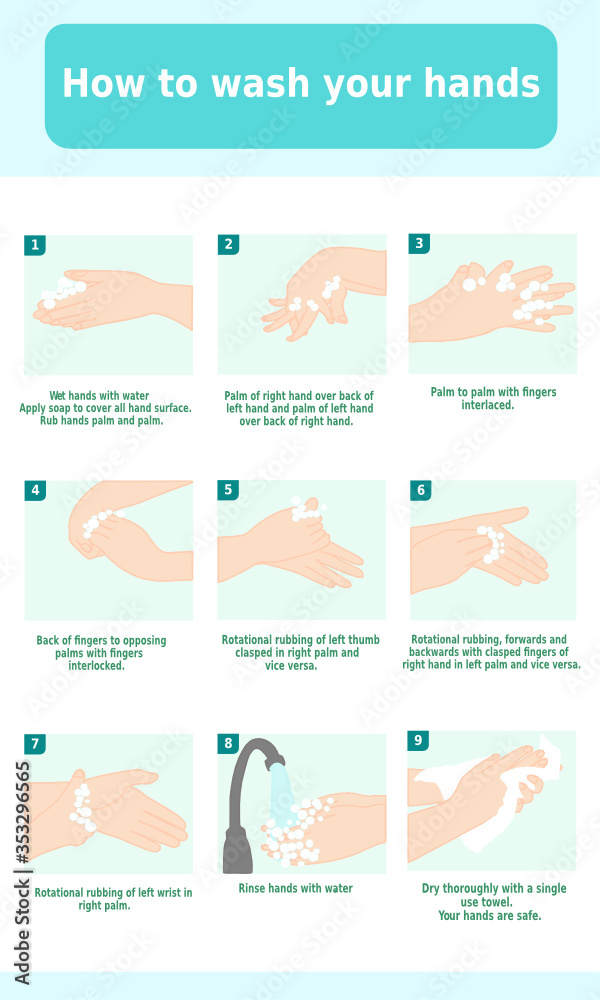 How to wash your hands

1

Wet hands with water
Apply soap to cover all hand surface.
Rub hands palm and palm.

2

Palm of right hand over back of left hand and palm of left hand over back of right hand.

3

Palm to palm with fingers interlaced.

4

Back of fingers to opposing palms with fingers interlocked.

5

Rotational rubbing of left thumb clasped in right palm and vice versa.

6

Rotational rubbing, forwards and backwards with clasped fingers of right hand in left palm and vice versa.

7

Rotational rubbing of left wrist in right palm.

8

Rinse hands with water

9

Dry thoroughly with a single use towel.
Your hands are safe.

Adobe Stock | #353296565