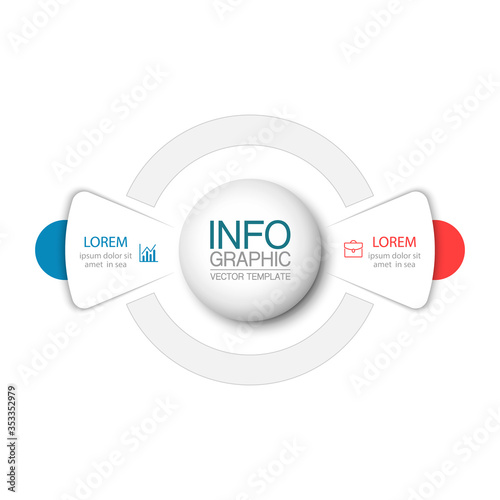 LOREM
ipsum dolor sit amet in sea

INFO
GRAPHIC
VECTOR TEMPLATE

LOREM
ipsum dolor sit amet in sea

Adobe Stock

Adobe Stock | #353352979