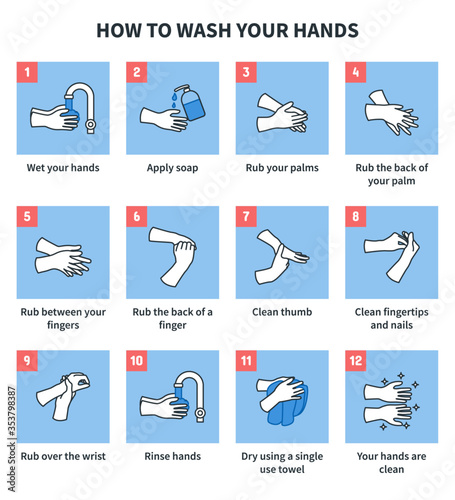 HOW TO WASH YOUR HANDS

1
Wet your hands

2
Apply soap

3
Rub your palms

4
Rub the back of your palm

5
Rub between your fingers

6
Rub the back of a finger

7
Clean thumb

8
Clean fingertips and nails

9
Rub over the wrist

10
Rinse hands

11
Dry using a single use towel

12
Your hands are clean

Adobe Stock | #353798387