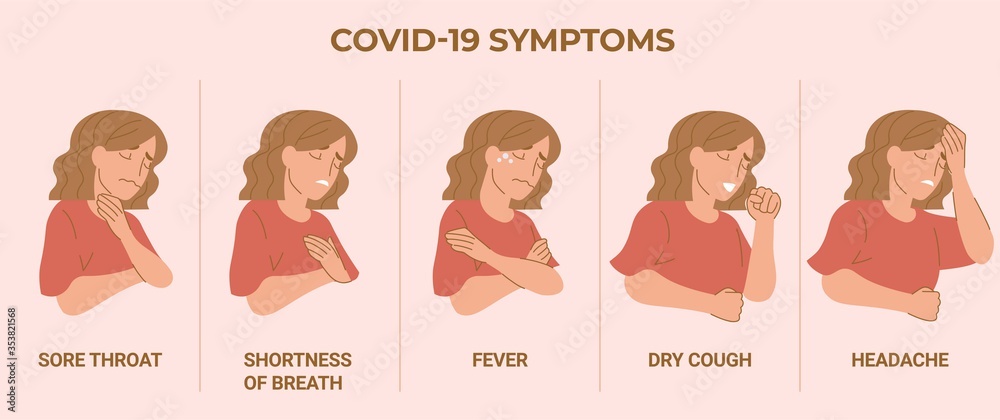 COVID-19 SYMPTOMS

SORE THROAT

SHORTNESS OF BREATH

FEVER

DRY COUGH

HEADACHE

353821568