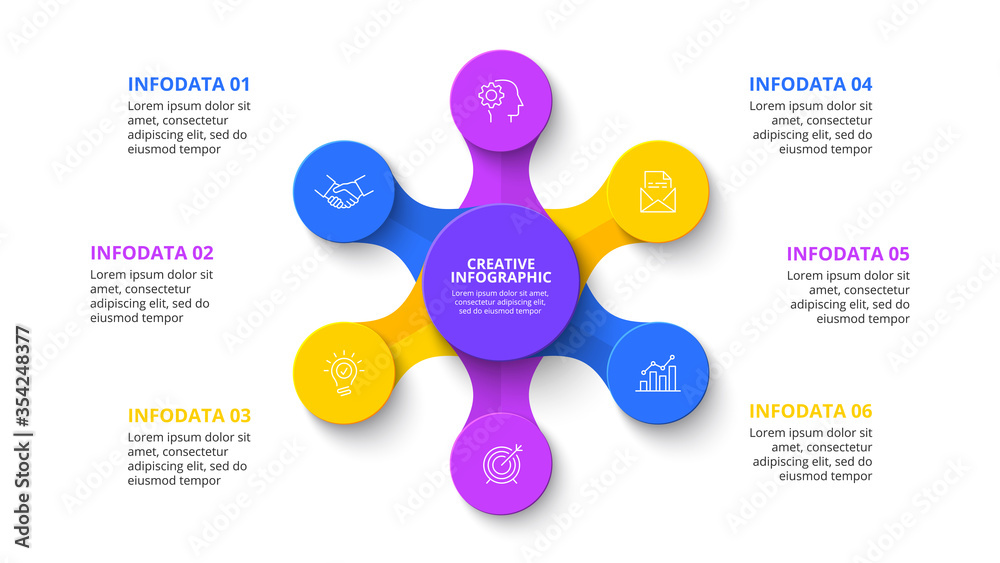 INFODATA 01
Lorem ipsum dolor sit amet, consectetur adipiscing elit, sed do eiusmod tempor

INFODATA 02
Lorem ipsum dolor sit amet, consectetur adipiscing elit, sed do eiusmod tempor

INFODATA 03
Lorem ipsum dolor sit amet, consectetur adipiscing elit, sed do eiusmod tempor

CREATIVE INFOGRAPHIC
Lorem ipsum dolor sit amet, consectetur adipiscing elit, sed do eiusmod tempor

INFODATA 04
Lorem ipsum dolor sit amet, consectetur adipiscing elit, sed do eiusmod tempor

INFODATA 05
Lorem ipsum dolor sit amet, consectetur adipiscing elit, sed do eiusmod tempor

INFODATA 06
Lorem ipsum dolor sit amet, consectetur adipiscing elit, sed do eiusmod tempor

Adobe Stock | #354248377