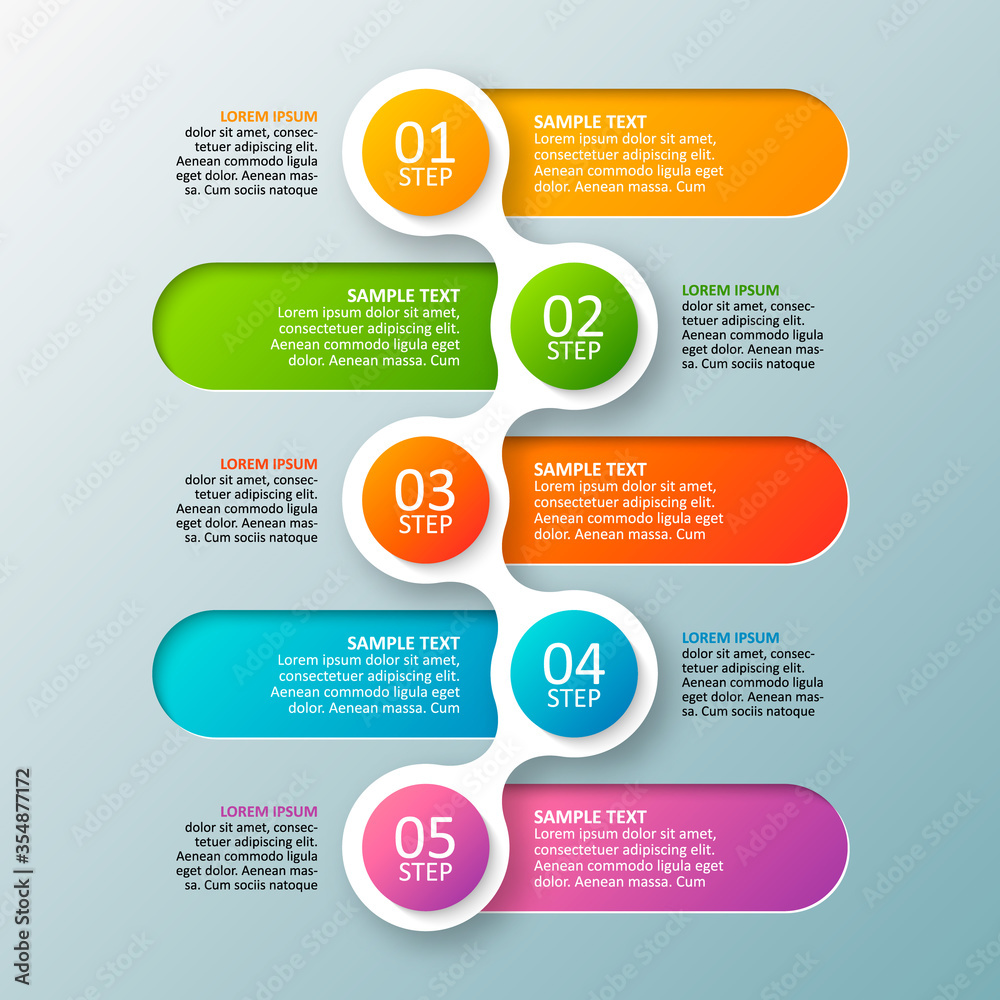 LOREM IPSUM
dolor sit amet, consectetuer adipiscing elit. Aenean commodo ligula eget dolor. Aenean massa. Cum sociis natoque

01
STEP

SAMPLE TEXT
Lorem ipsum dolor sit amet, consectetuer adipiscing elit. Aenean commodo ligula eget dolor. Aenean massa. Cum

SAMPLE TEXT
Lorem ipsum dolor sit amet, consectetuer adipiscing elit. Aenean commodo ligula eget dolor. Aenean massa. Cum

02
STEP

LOREM IPSUM
dolor sit amet, consectetuer adipiscing elit. Aenean commodo ligula eget dolor. Aenean massa. Cum sociis natoque

LOREM IPSUM
dolor sit amet, consectetuer adipiscing elit. Aenean commodo ligula eget dolor. Aenean massa. Cum sociis natoque

03
STEP

SAMPLE TEXT
Lorem ipsum dolor sit amet, consectetuer adipiscing elit. Aenean commodo ligula eget dolor. Aenean massa. Cum

SAMPLE TEXT
Lorem ipsum dolor sit amet, consectetuer adipiscing elit. Aenean commodo ligula eget dolor. Aenean massa. Cum

04
STEP

LOREM IPSUM
dolor sit amet, consectetuer adipiscing elit. Aenean commodo ligula eget dolor. Aenean massa. Cum sociis natoque

LOREM IPSUM
dolor sit amet, consectetuer adipiscing elit. Aenean commodo ligula eget dolor. Aenean massa. Cum sociis natoque

05
STEP

SAMPLE TEXT
Lorem ipsum dolor sit amet, consectetuer adipiscing elit. Aenean commodo ligula eget dolor. Aenean massa. Cum

Adobe Stock | #354877172