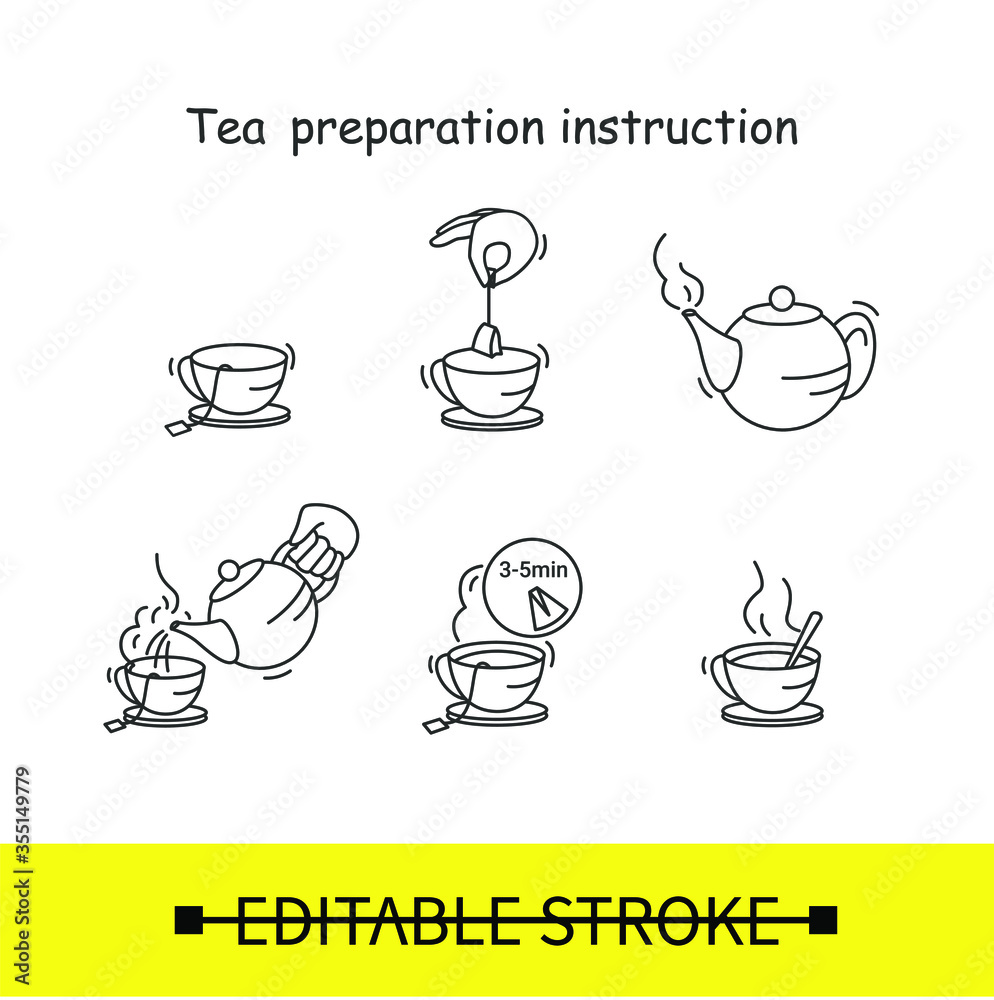 Tea preparation instruction

3-5min

EDITABLE STROKE

Adobe Stock | #355149779