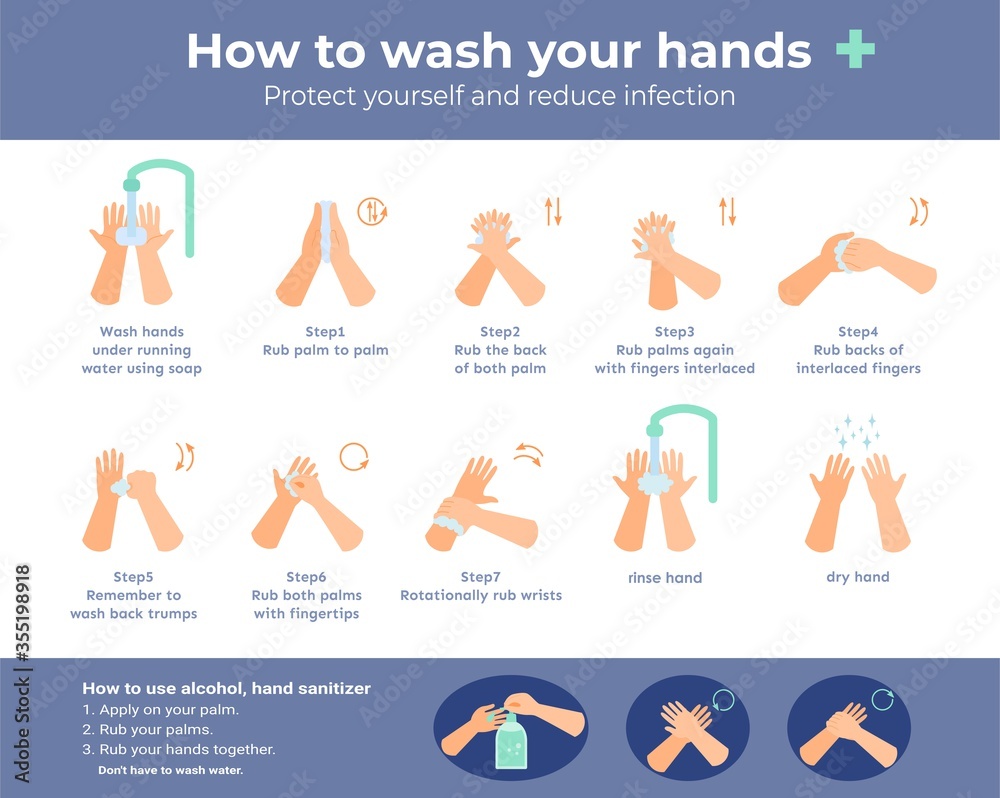 How to wash your hands

Protect yourself and reduce infection

Wash hands under running water using soap

Step1
Rub palm to palm

Step2
Rub the back of both palm

Step3
Rub palms again with fingers interlaced

Step4
Rub backs of interlaced fingers

Step5
Remember to wash back trumps

Step6
Rub both palms with fingertips

Step7
Rotationally rub wrists

rinse hand

dry hand

How to use alcohol, hand sanitizer
1. Apply on your palm.
2. Rub your palms.
3. Rub your hands together.
Don't have to wash water.

Adobe Stock | #355198918