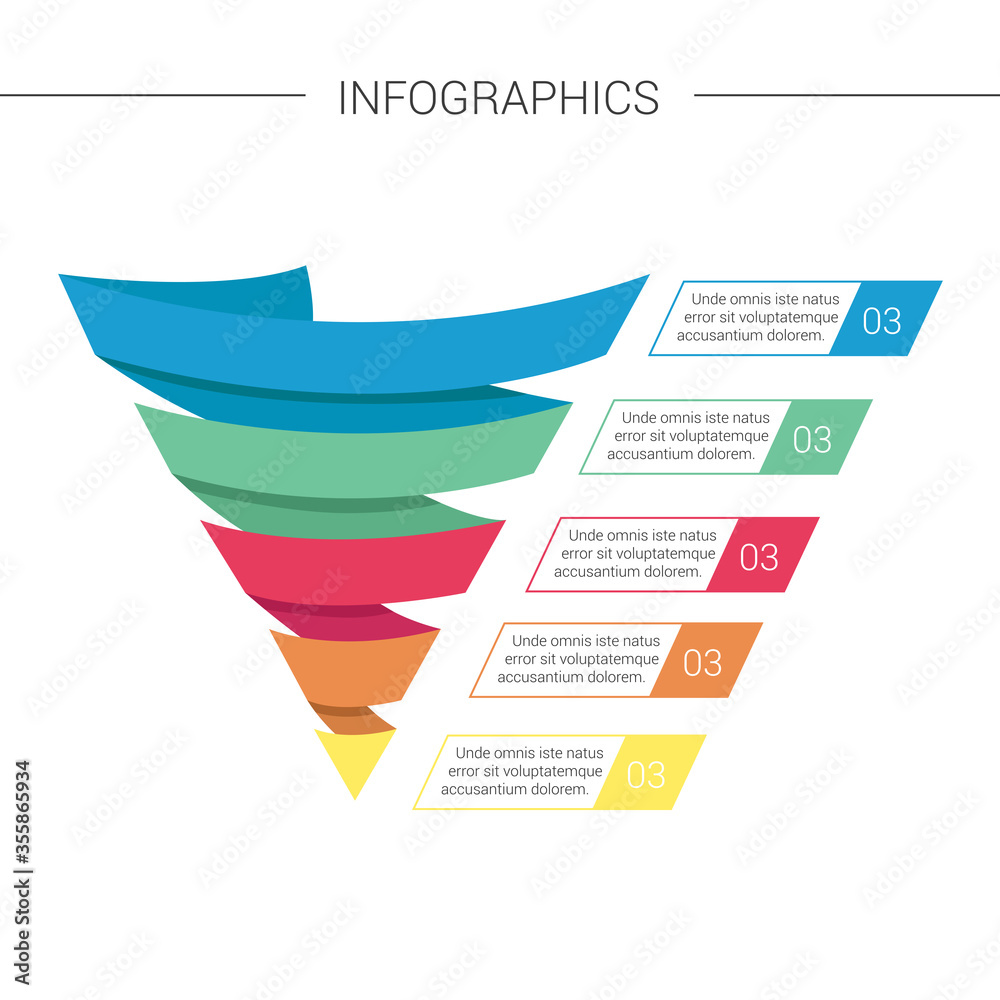 INFOGRAPHICS

Unde omnis iste natus error sit voluptatemque accusantium dolorem. 03

Unde omnis iste natus error sit voluptatemque accusantium dolorem. 03

Unde omnis iste natus error sit voluptatemque accusantium dolorem. 03

Unde omnis iste natus error sit voluptatemque accusantium dolorem. 03

Unde omnis iste natus error sit voluptatemque accusantium dolorem. 03

Adobe Stock | #355865934