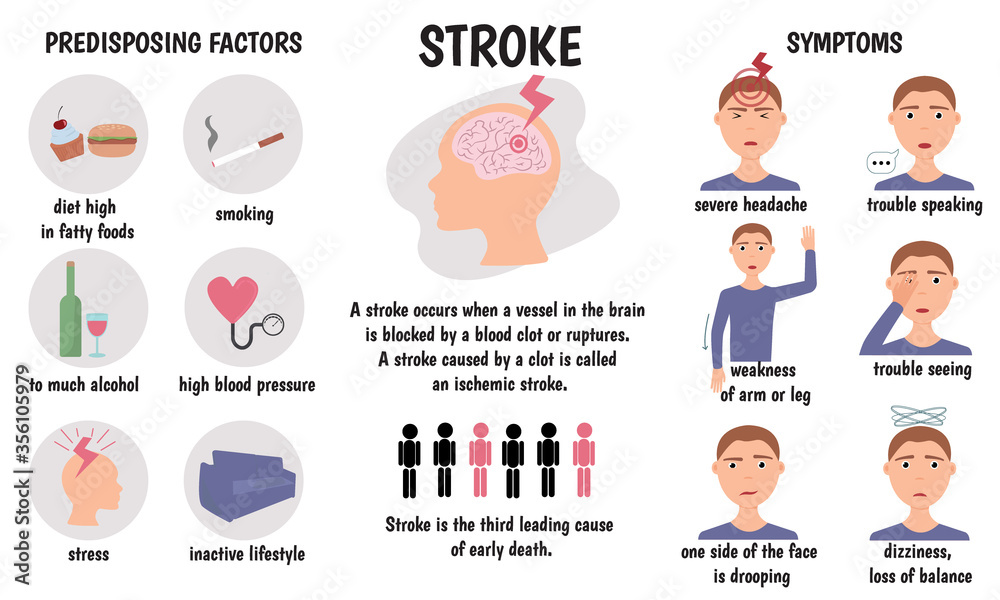 PREDISPOSING FACTORS

diet high in fatty foods

smoking

to much alcohol

high blood pressure

stress

inactive lifestyle

STROKE

A stroke occurs when a vessel in the brain is blocked by a blood clot or ruptures. A stroke caused by a clot is called an ischemic stroke.

Stroke is the third leading cause of early death.

SYMPTOMS

severe headache

trouble speaking

weakness of arm or leg

trouble seeing

one side of the face is drooping

dizziness, loss of balance

Adobe Stock | #356105979